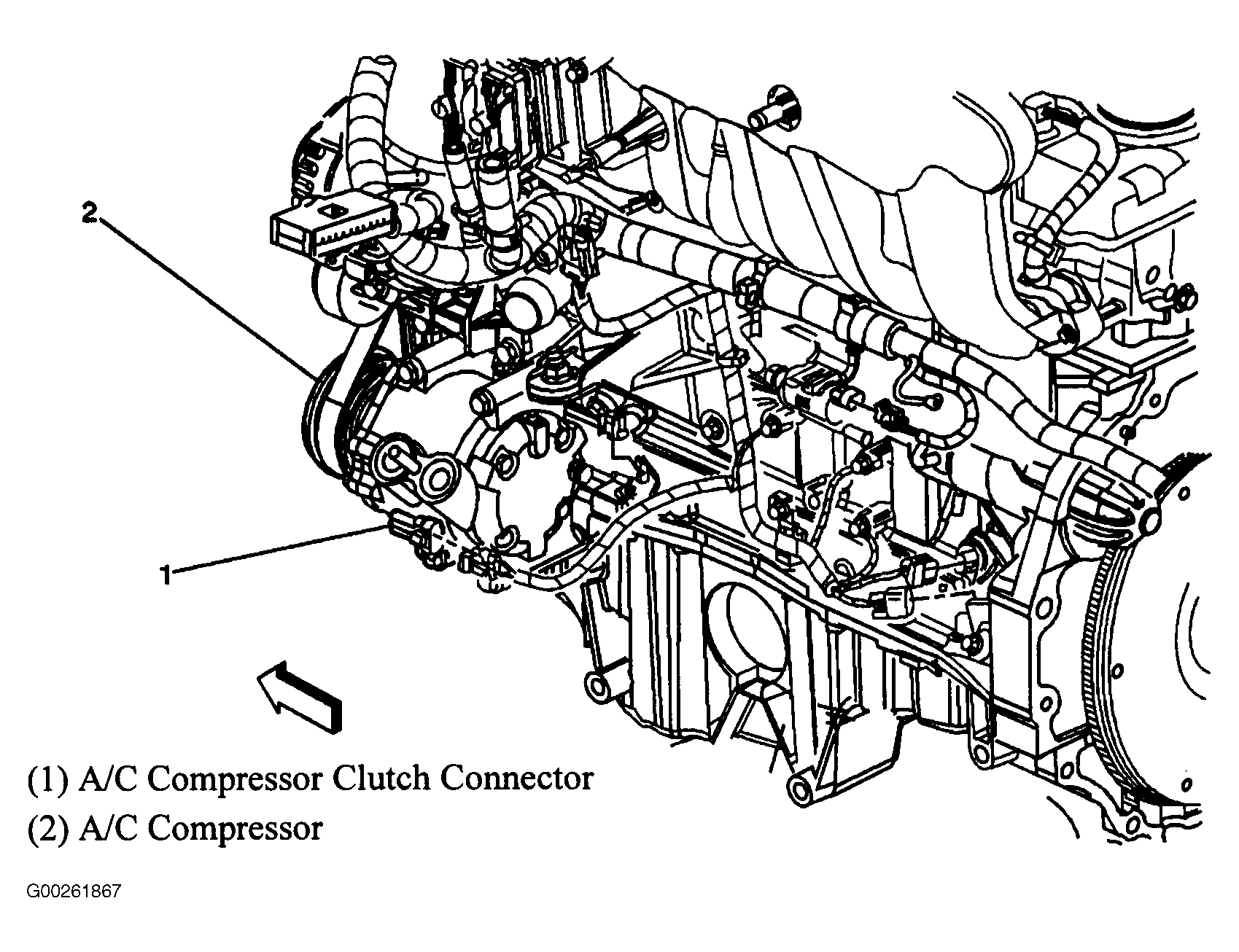 2

1

(1) A/C Compressor Clutch Connector
(2) A/C Compressor

G00261867