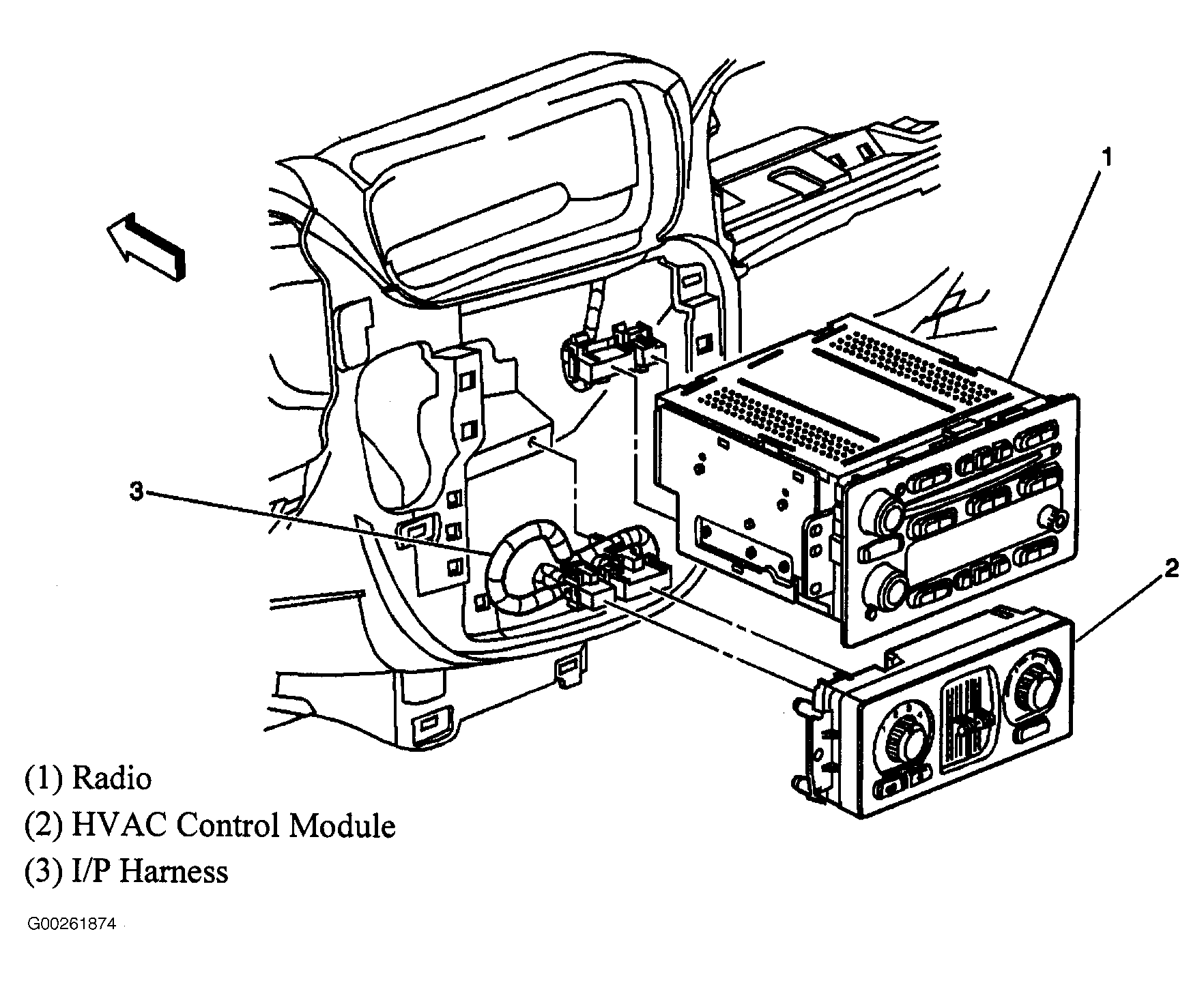 1

3

2

(1) Radio
(2) HVAC Control Module
(3) I/P Harness

G00261874