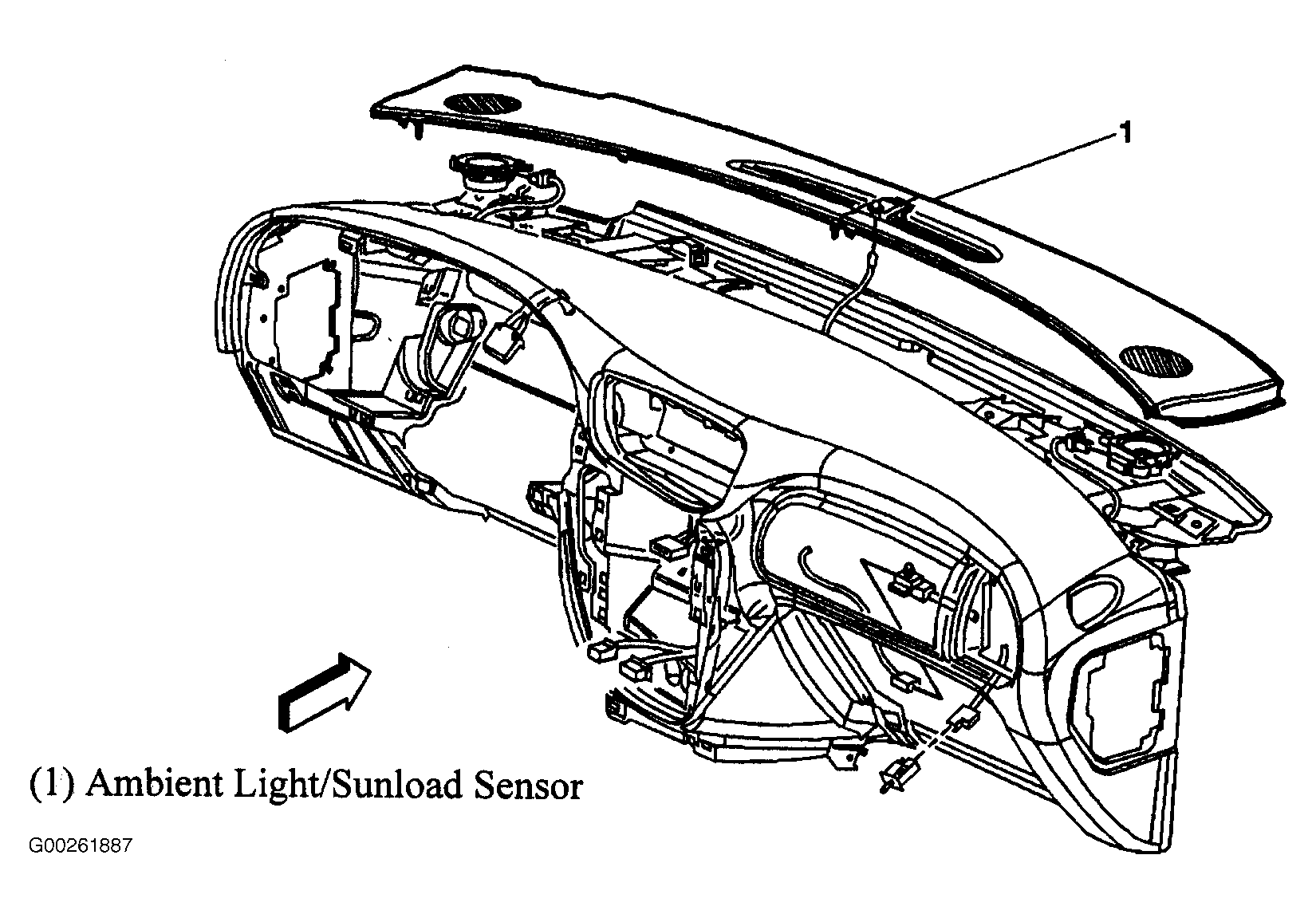 1

(1) Ambient Light/Sunload Sensor

G00261887