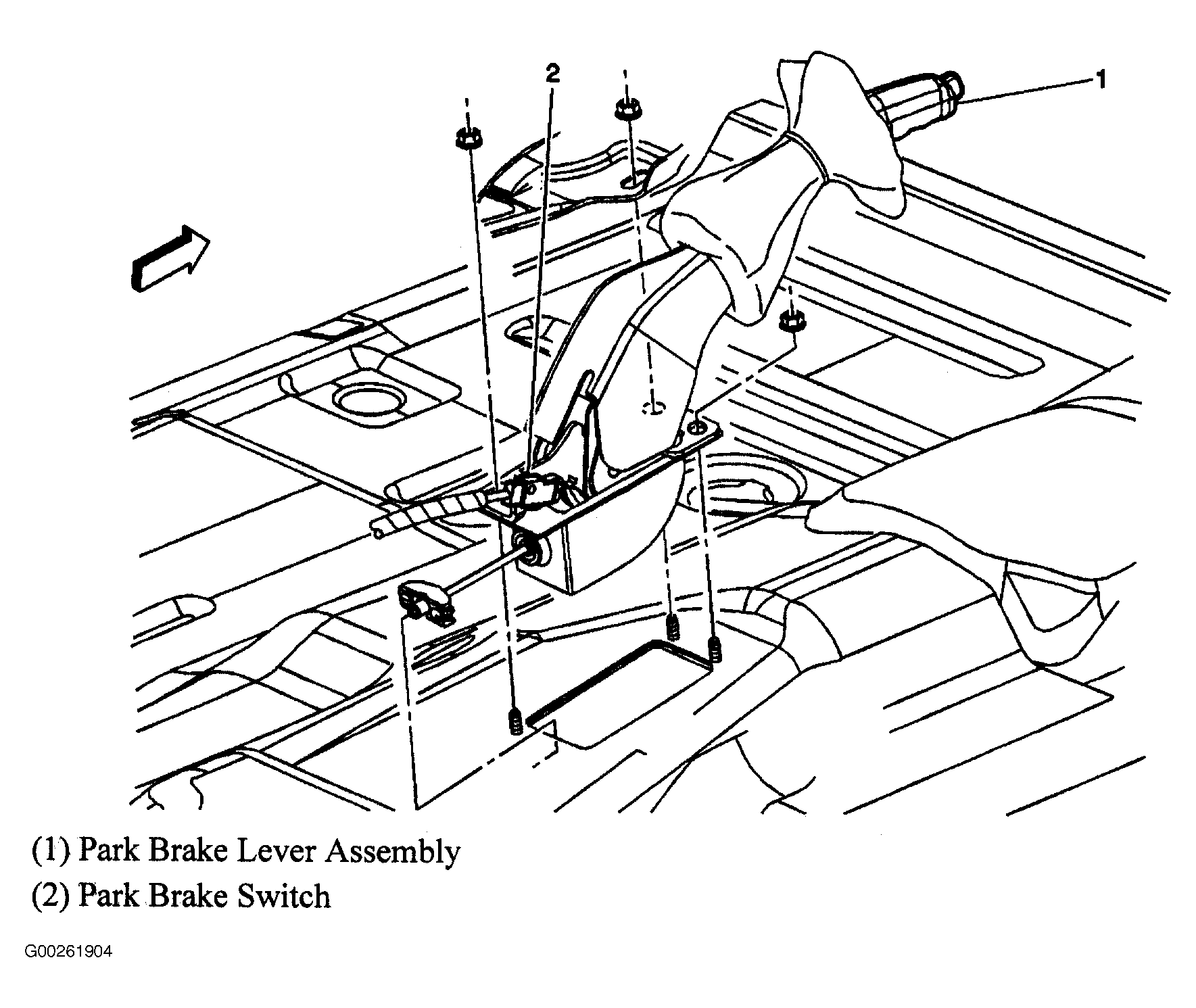 2

1

(1) Park Brake Lever Assembly
(2) Park Brake Switch

G00261904