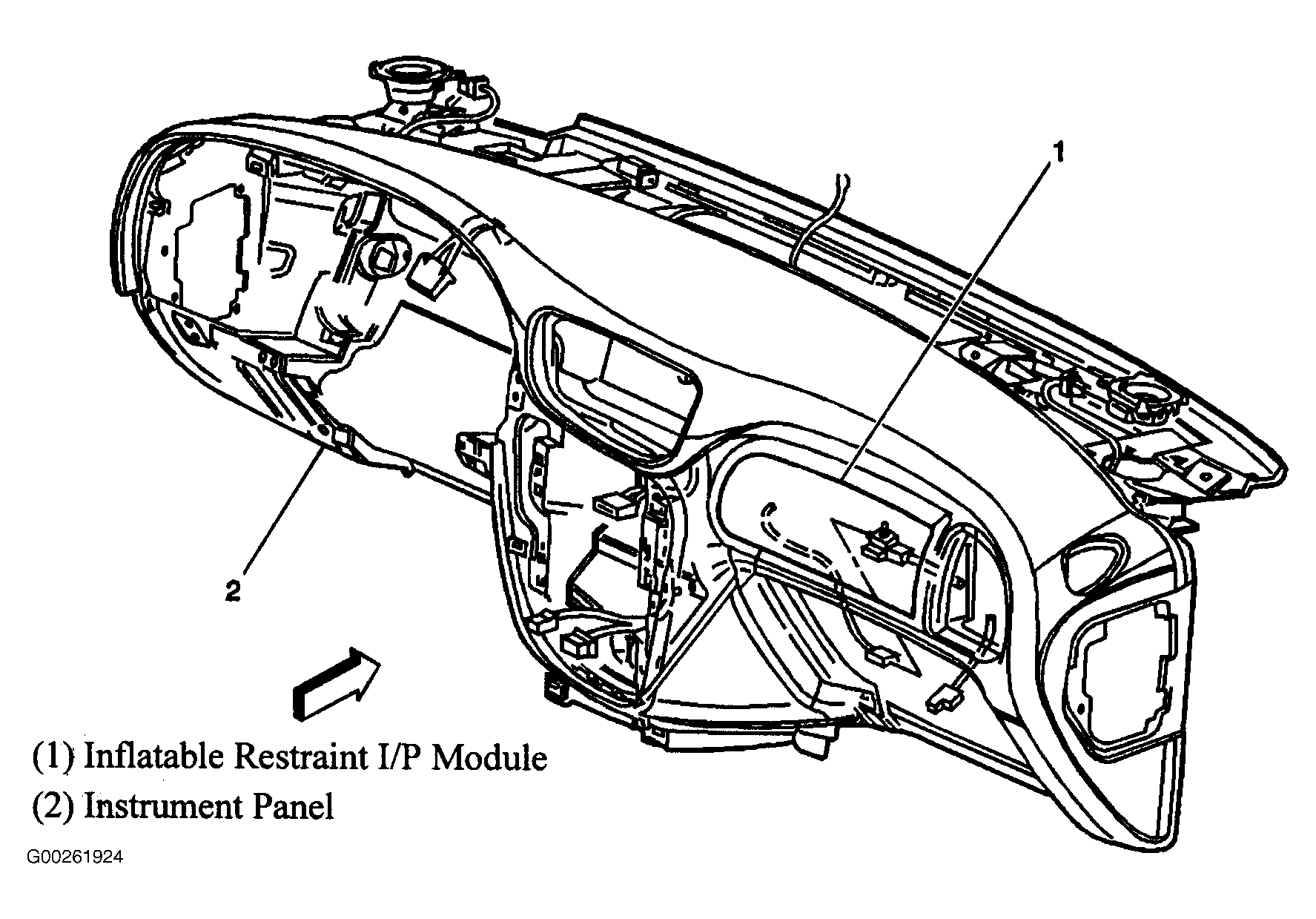 1

2

(1) Inflatable Restraint I/P Module
(2) Instrument Panel

G00261924