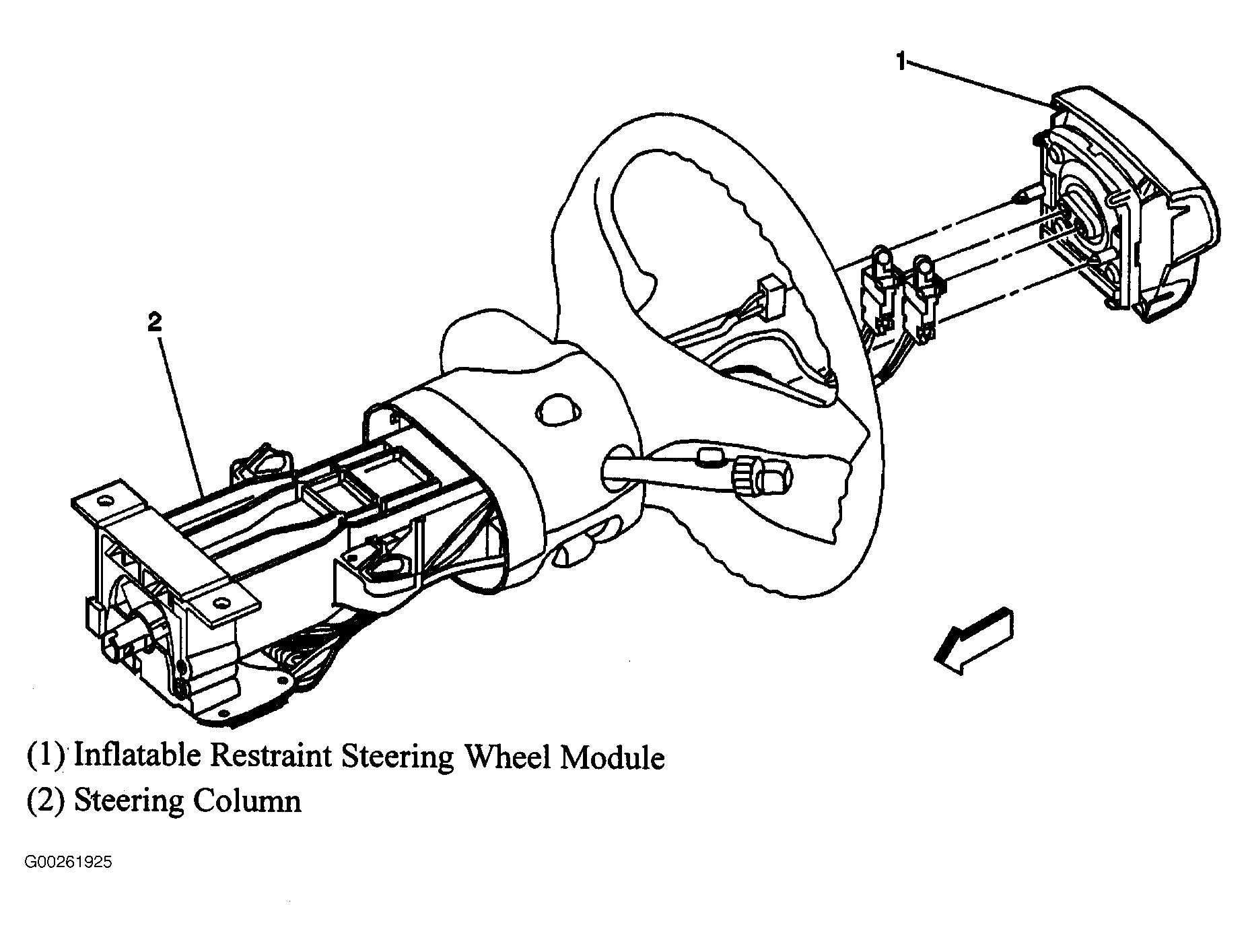 1

2

(1) Inflatable Restraint Steering Wheel Module
(2) Steering Column

G00261925