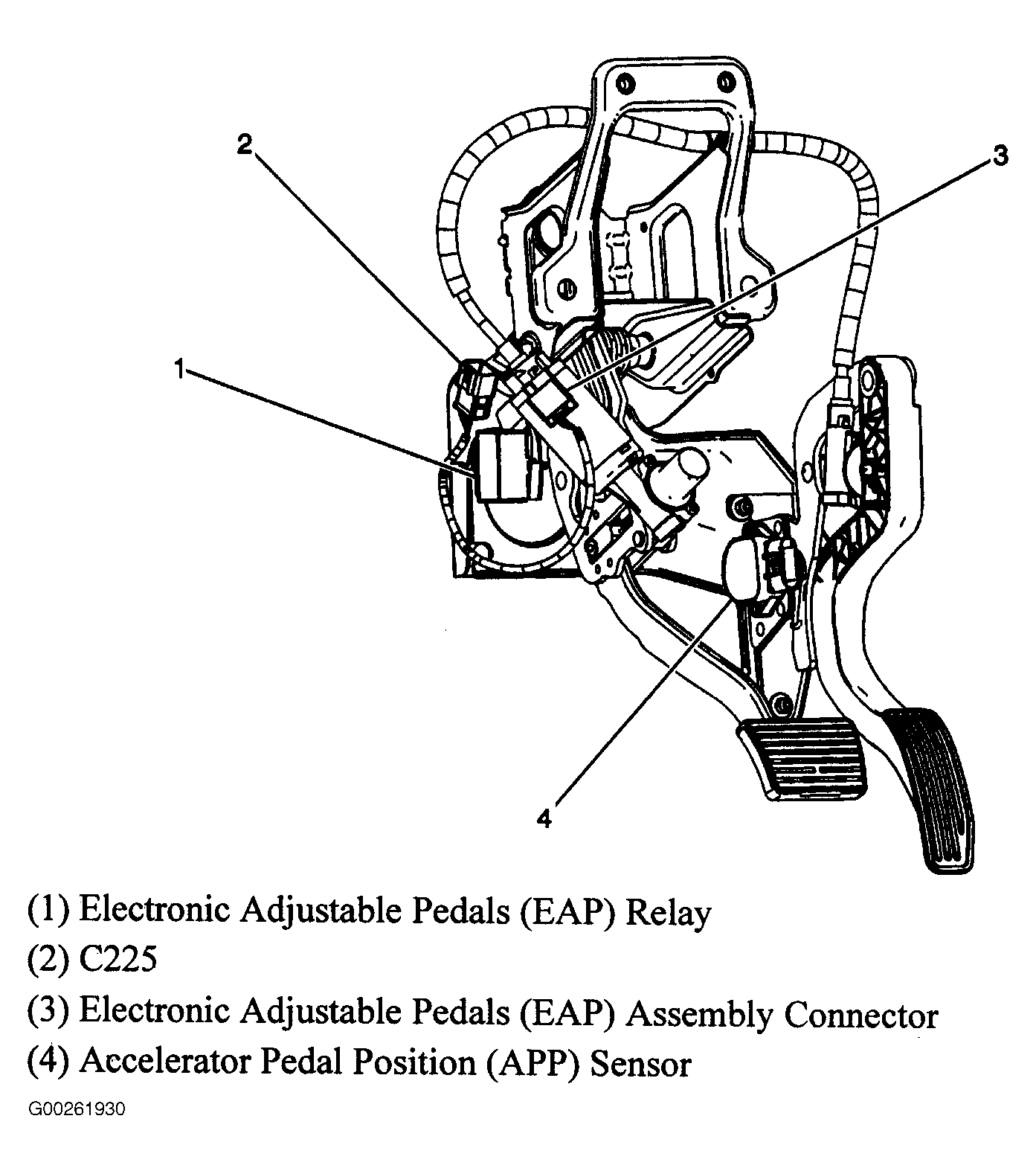 2

3

1

4

(1) Electronic Adjustable Pedals (EAP) Relay
(2) C225
(3) Electronic Adjustable Pedals (EAP) Assembly Connector
(4) Accelerator Pedal Position (APP) Sensor

G00261930