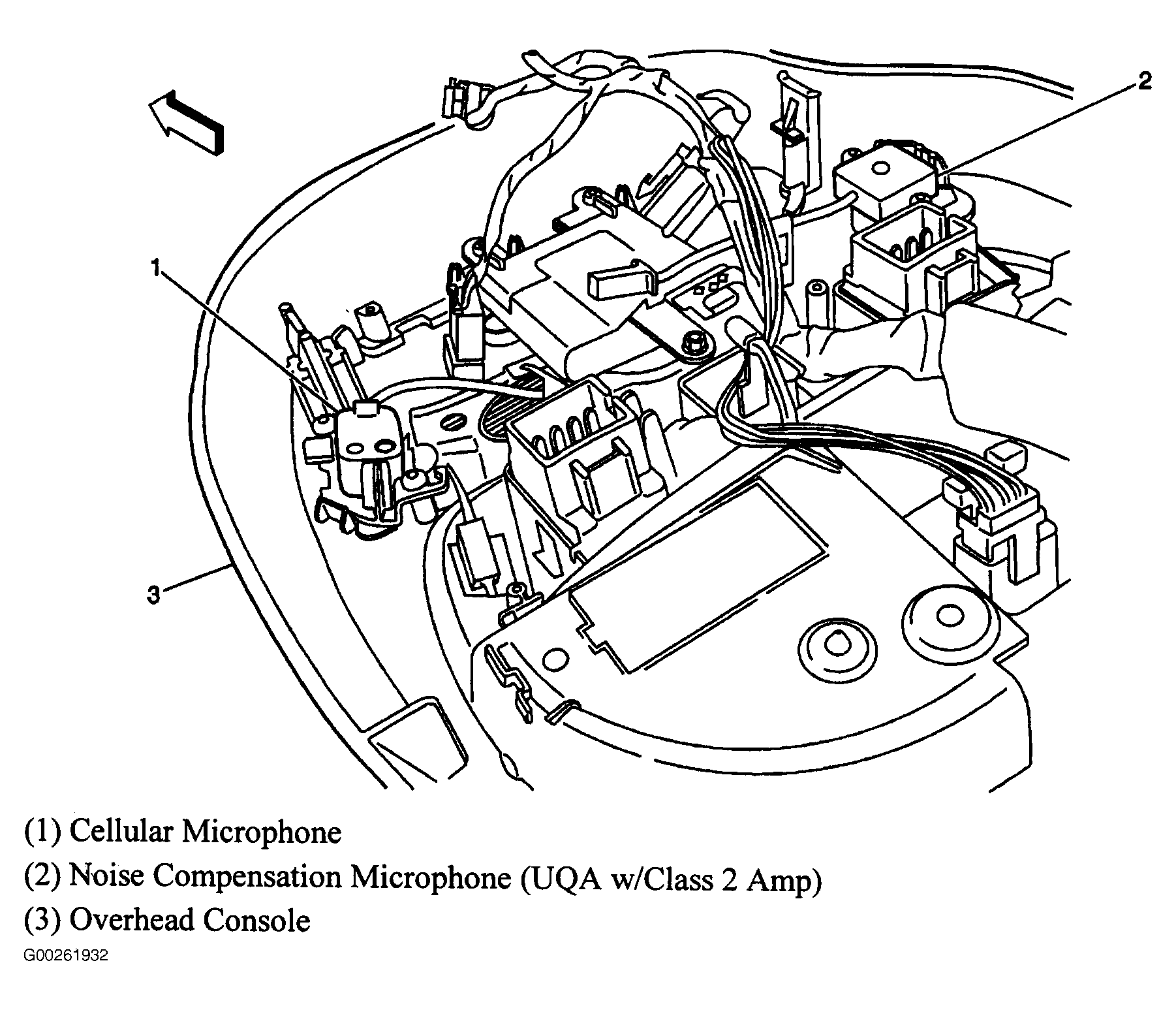 2

1

3

(1) Cellular Microphone
(2) Noise Compensation Microphone (UQA w/Class 2 Amp)
(3) Overhead Console

G00261932