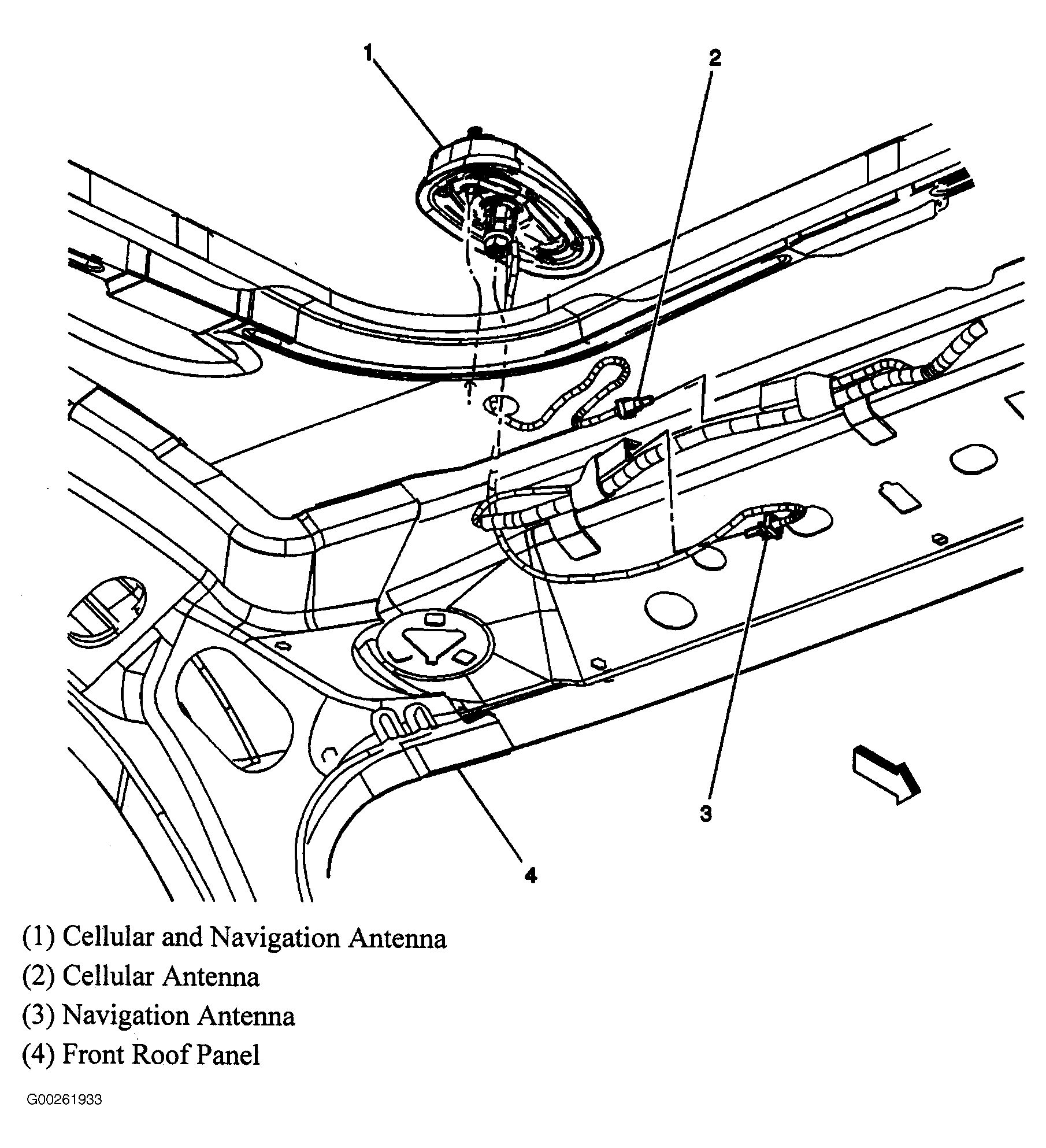 1
2
3
4

(1) Cellular and Navigation Antenna
(2) Cellular Antenna
(3) Navigation Antenna
(4) Front Roof Panel

G00261933