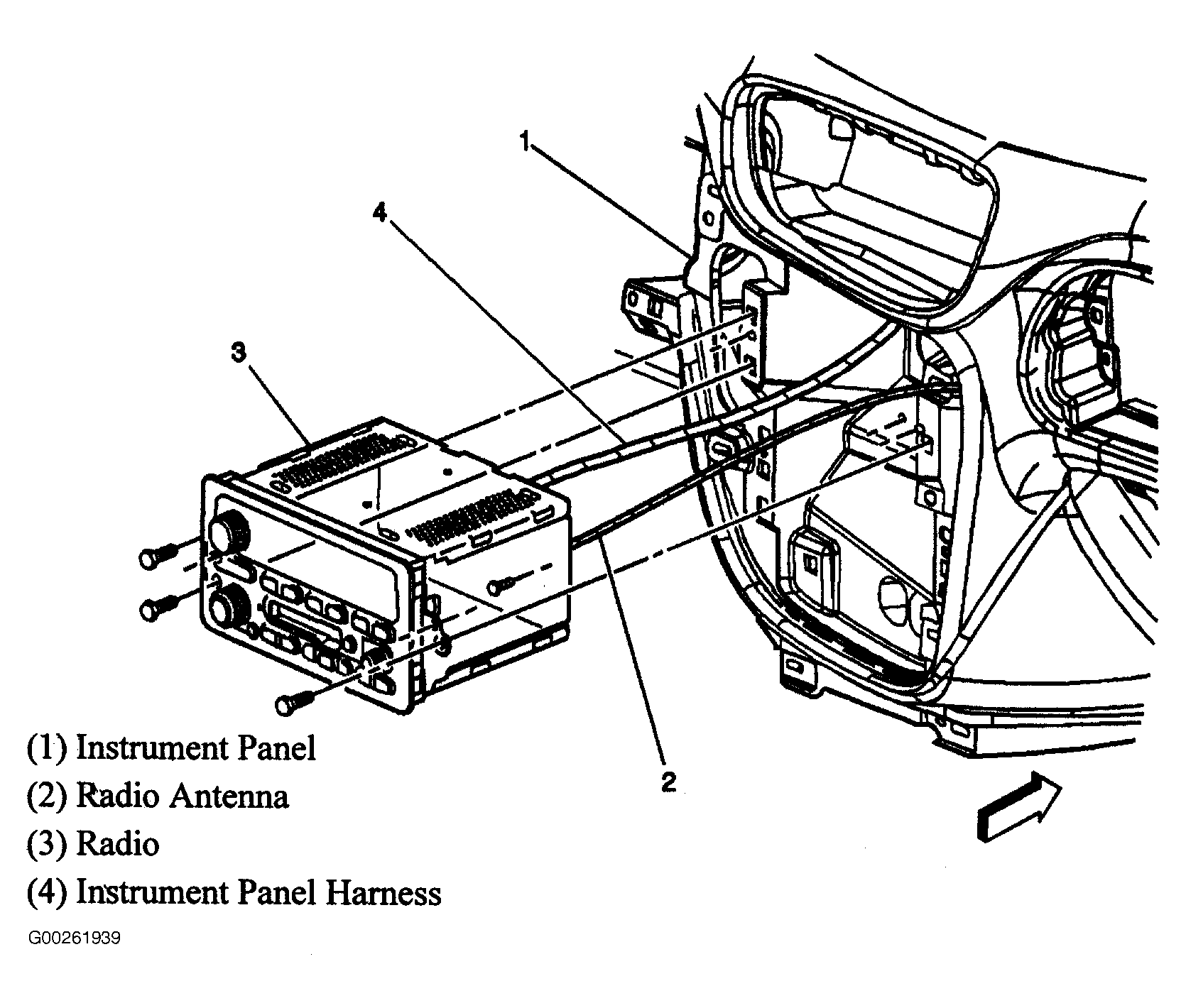 1
4
3
2

(1) Instrument Panel
(2) Radio Antenna
(3) Radio
(4) Instrument Panel Harness

G00261939