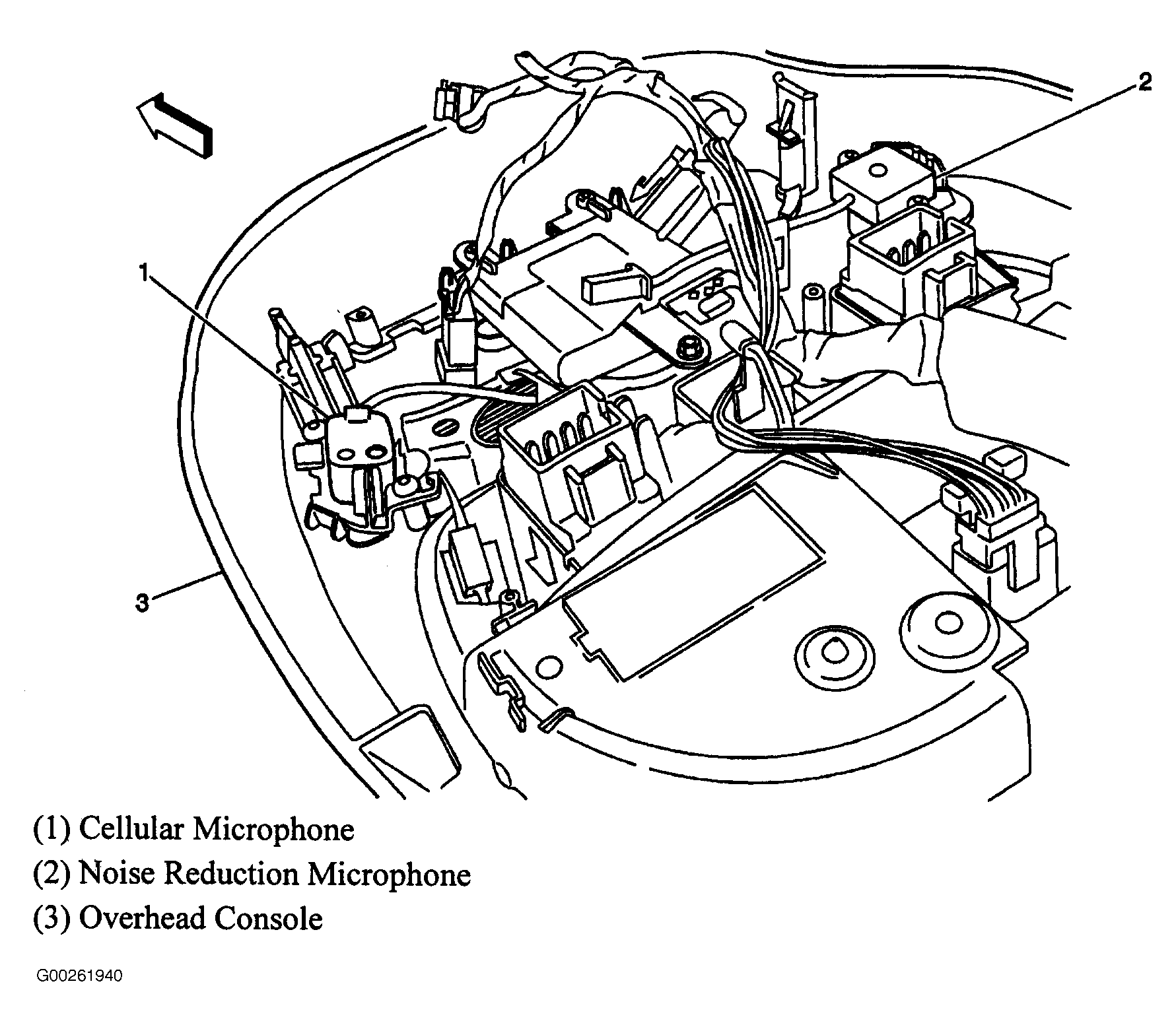 2

1

3

(1) Cellular Microphone

(2) Noise Reduction Microphone

(3) Overhead Console

G00261940