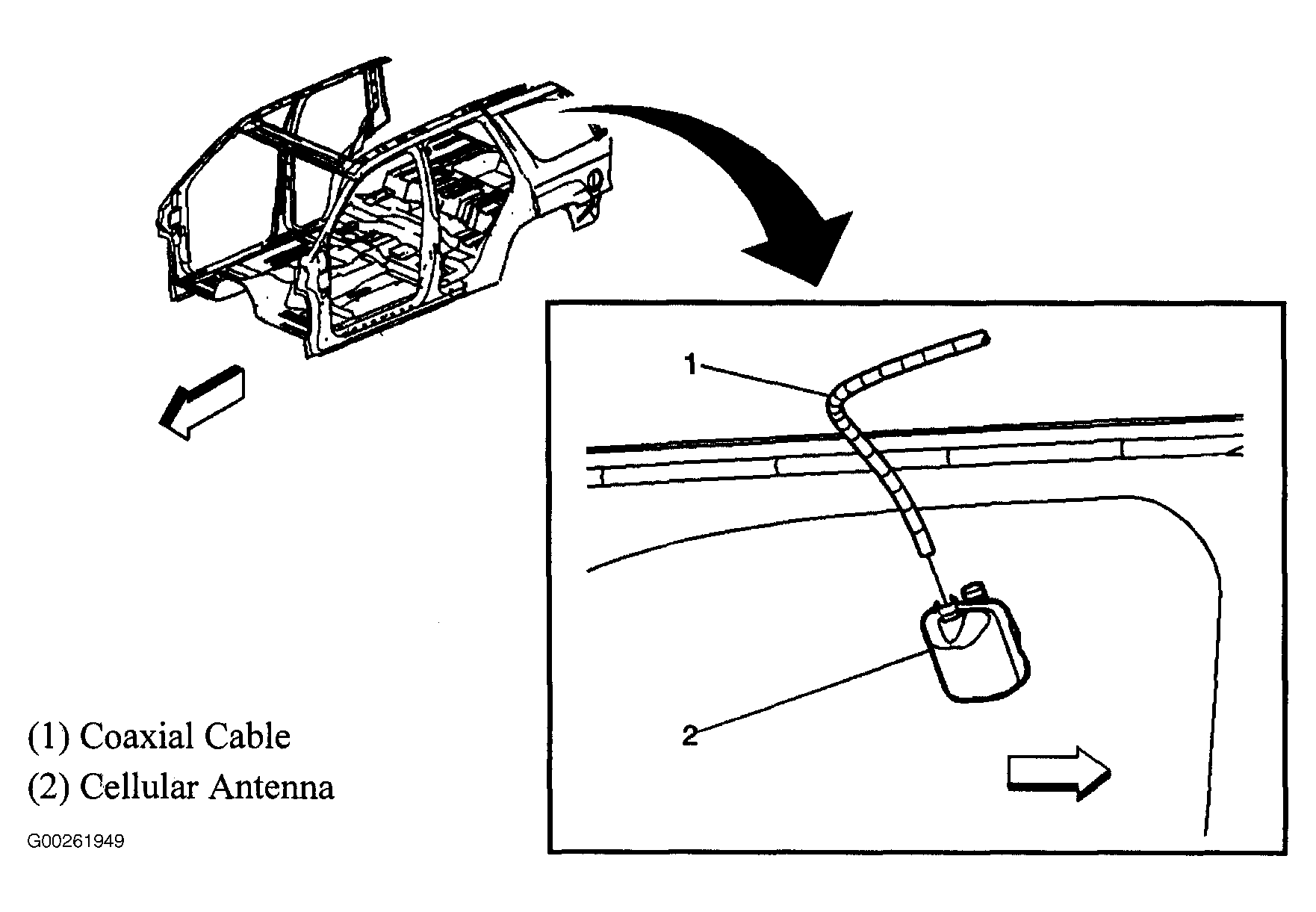 1

2

(1) Coaxial Cable
(2) Cellular Antenna

G00261949