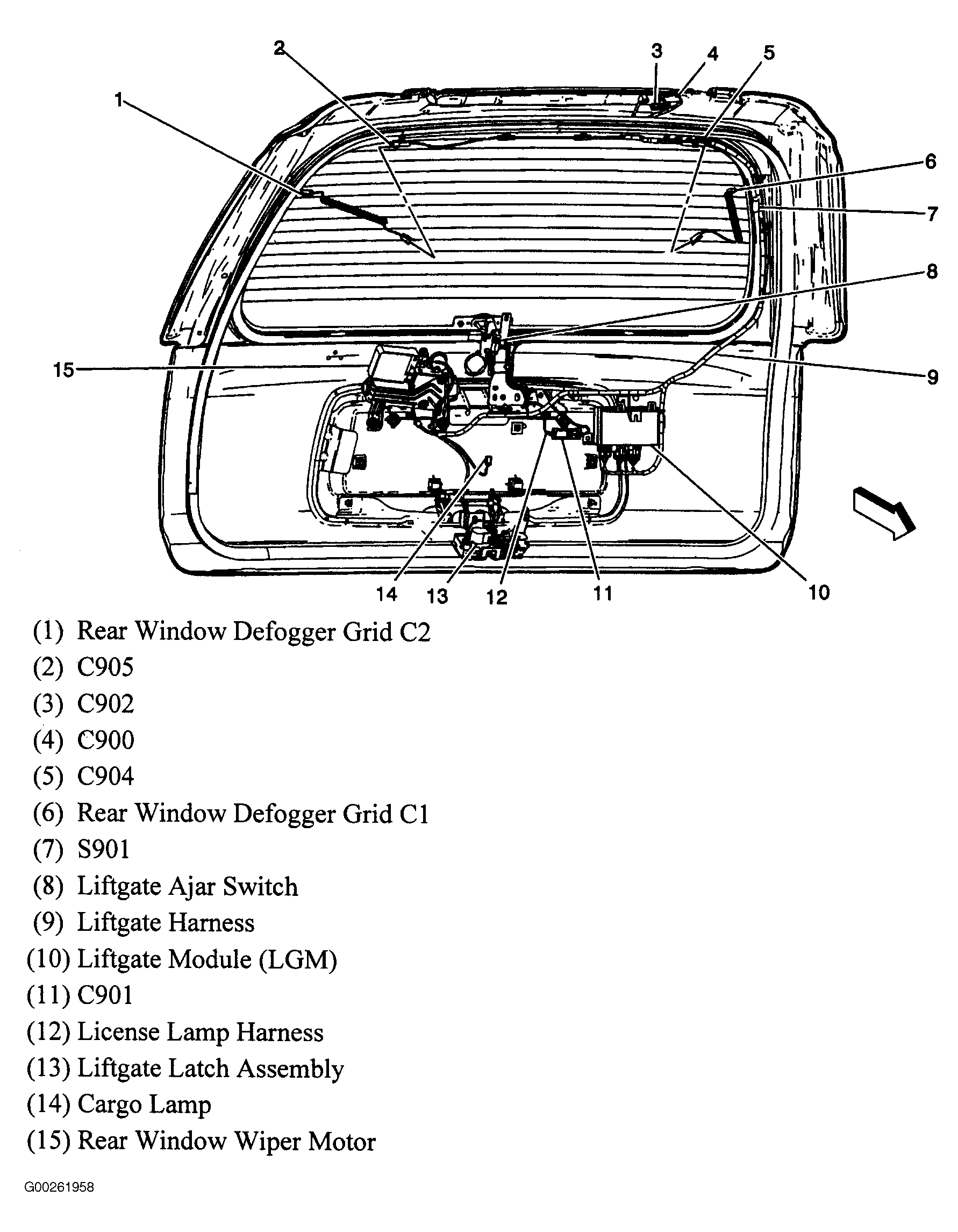 2
3
4
5
1
6
7
8
15
9
14
13
12
11
10

(1) Rear Window Defogger Grid C2
(2) C905
(3) C902
(4) C900
(5) C904
(6) Rear Window Defogger Grid C1
(7) S901
(8) Liftgate Ajar Switch
(9) Liftgate Harness
(10) Liftgate Module (LGM)
(11) C901
(12) License Lamp Harness
(13) Liftgate Latch Assembly
(14) Cargo Lamp
(15) Rear Window Wiper Motor

G00261958