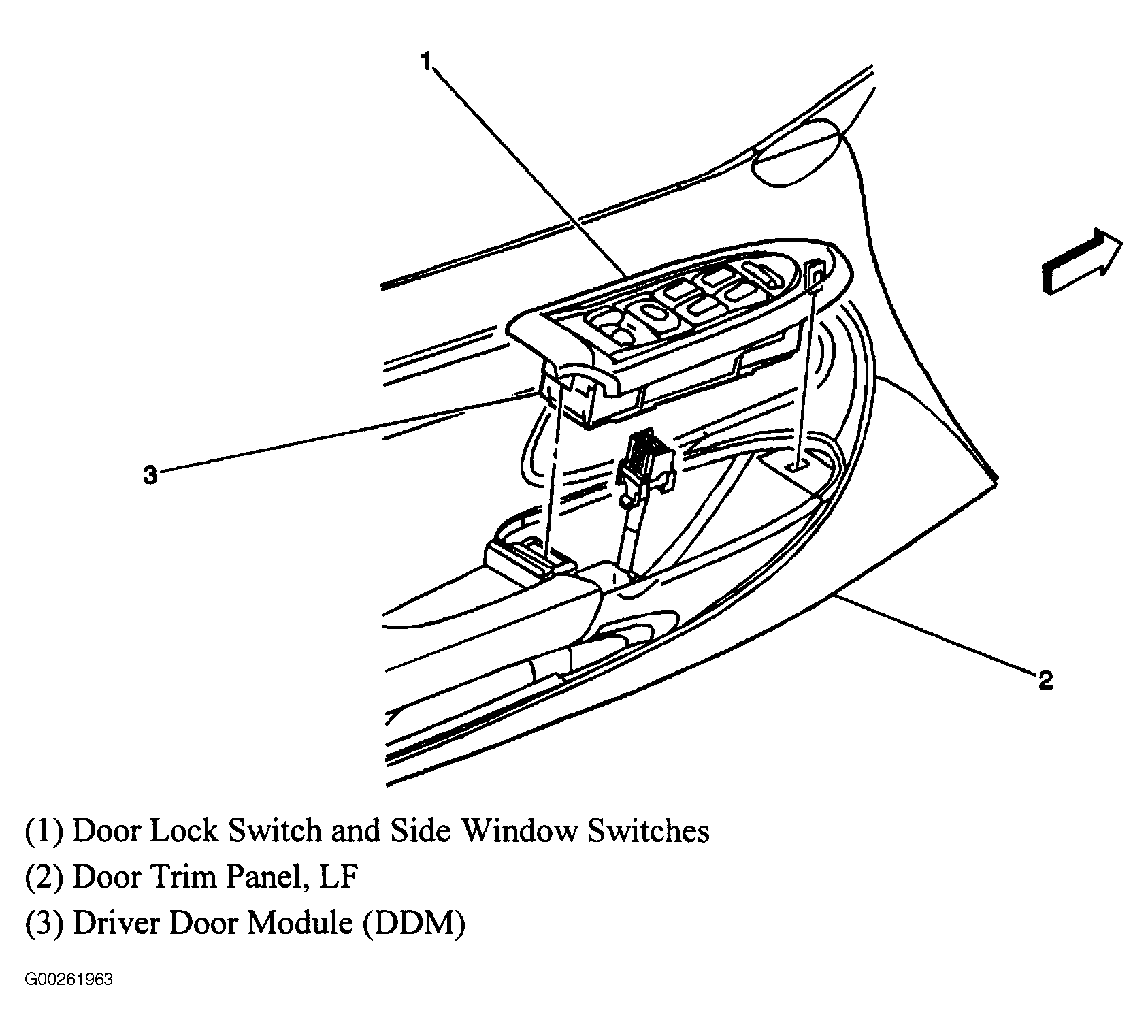 1

3

2

(1) Door Lock Switch and Side Window Switches
(2) Door Trim Panel, LF
(3) Driver Door Module (DDM)

G00261963