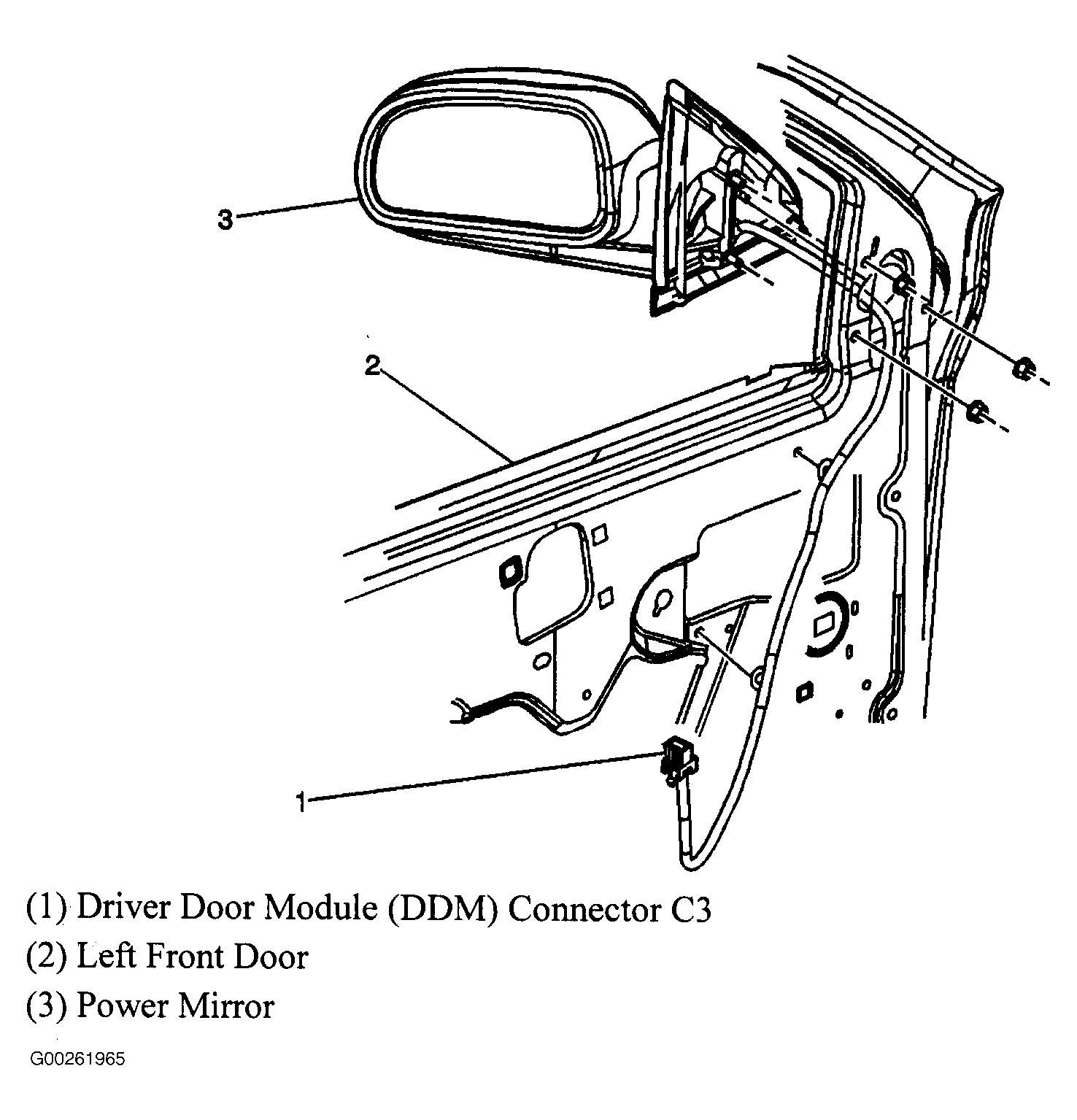 3

2

1

(1) Driver Door Module (DDM) Connector C3

(2) Left Front Door

(3) Power Mirror

G00261965