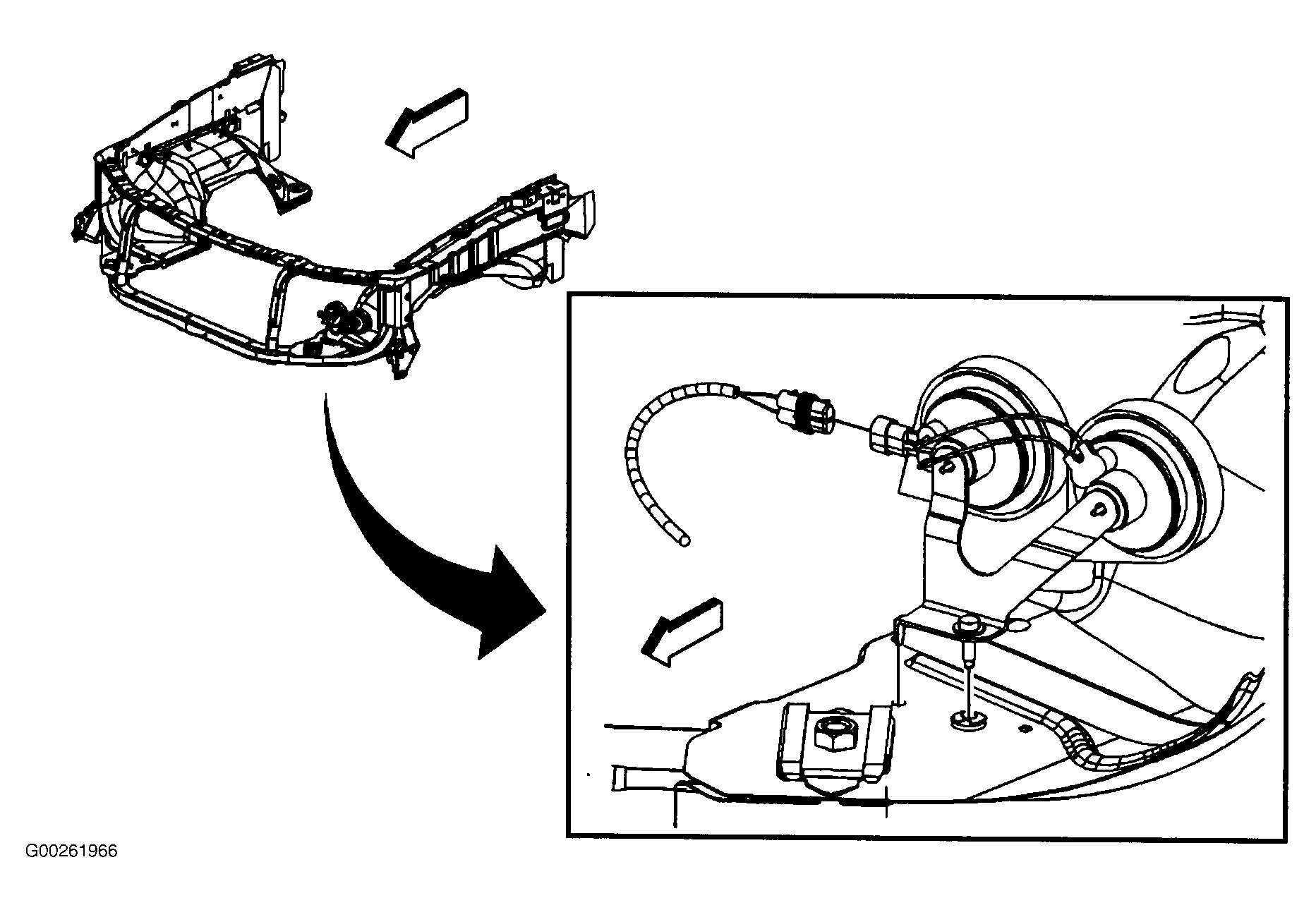 G00261966