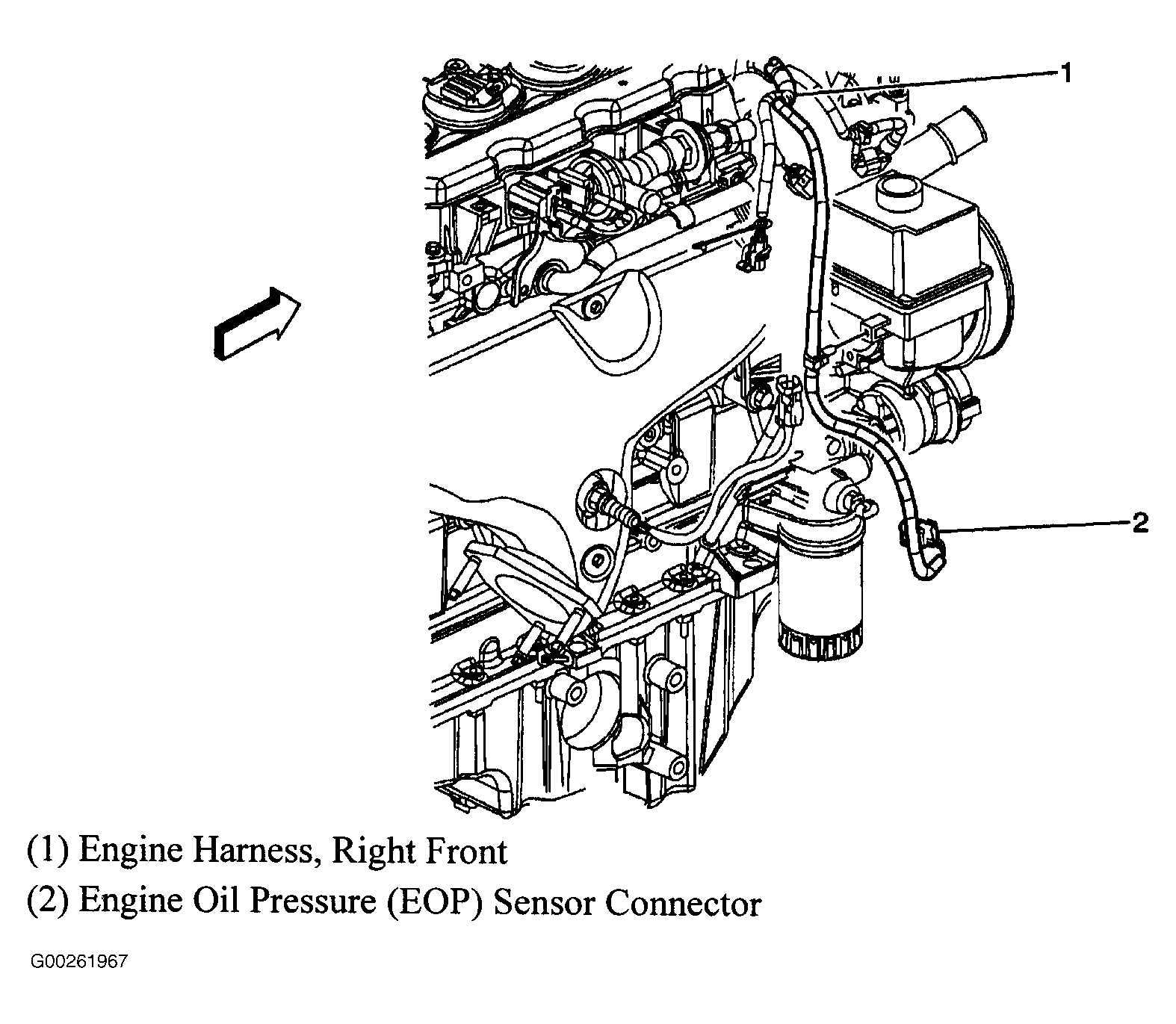 1

2

(1) Engine Harness, Right Front
(2) Engine Oil Pressure (EOP) Sensor Connector

G00261967