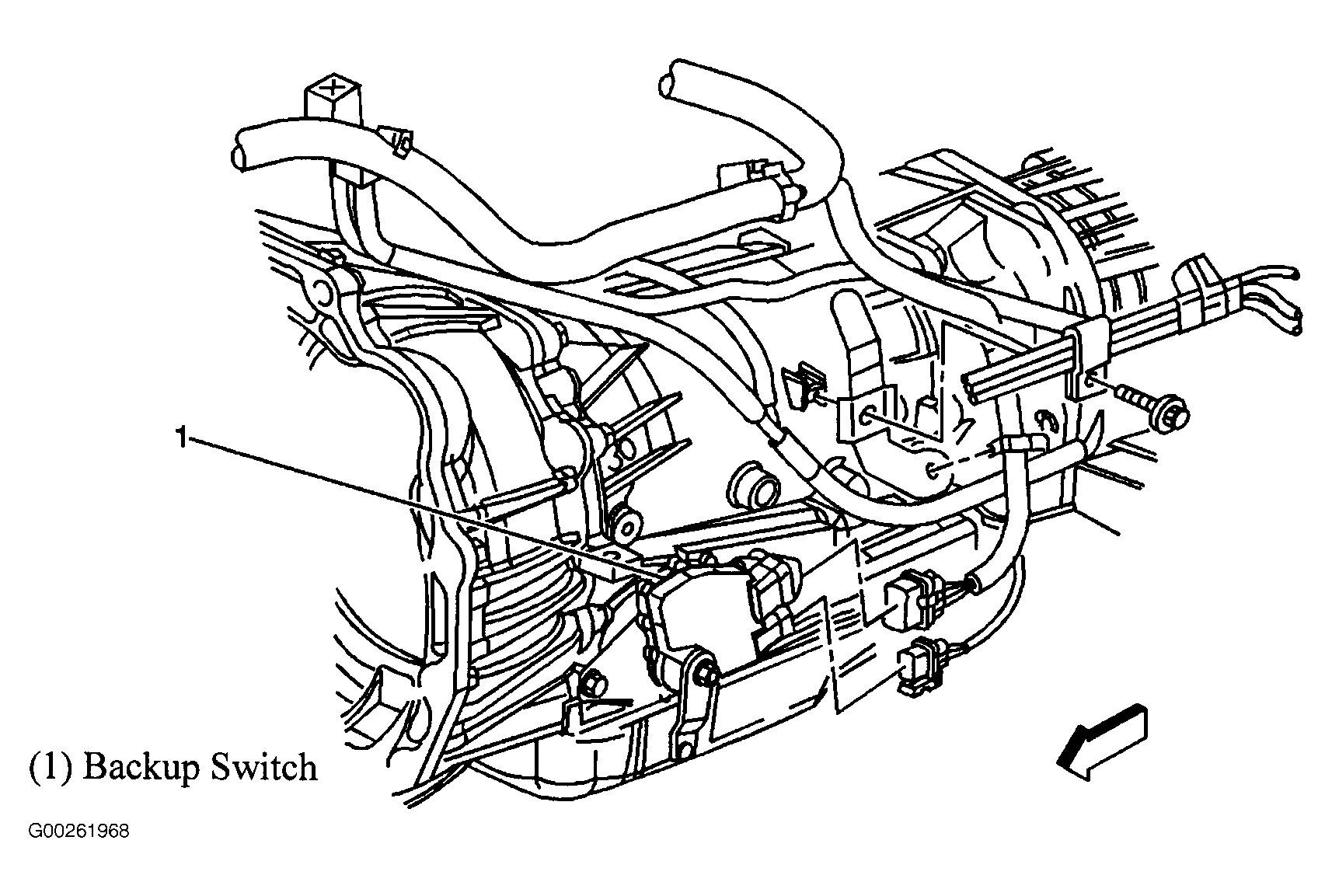 1

(1) Backup Switch

G00261968