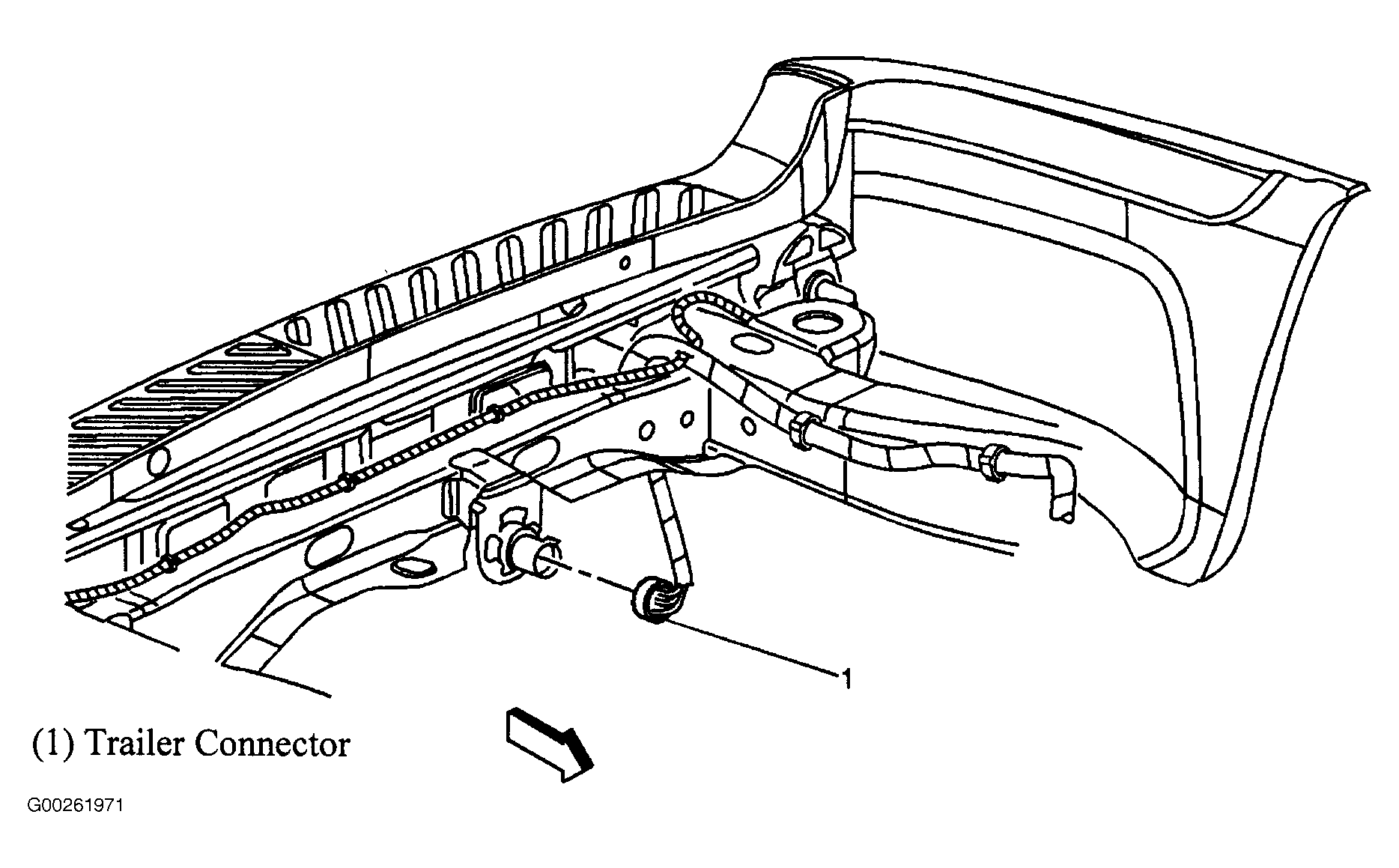 1

(1) Trailer Connector

G00261971