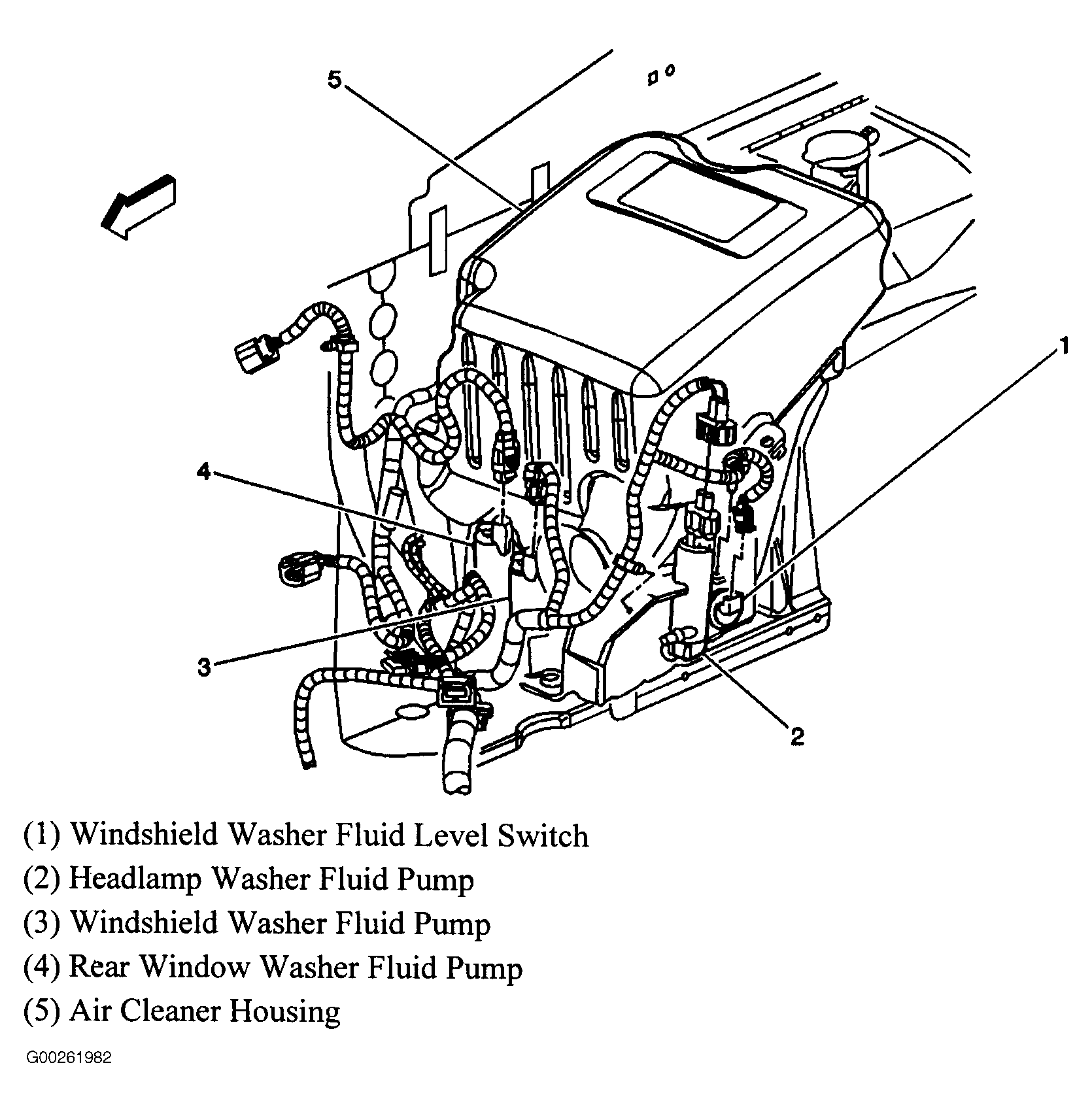 5

1

4

3

2

(1) Windshield Washer Fluid Level Switch
(2) Headlamp Washer Fluid Pump
(3) Windshield Washer Fluid Pump
(4) Rear Window Washer Fluid Pump
(5) Air Cleaner Housing

G00261982