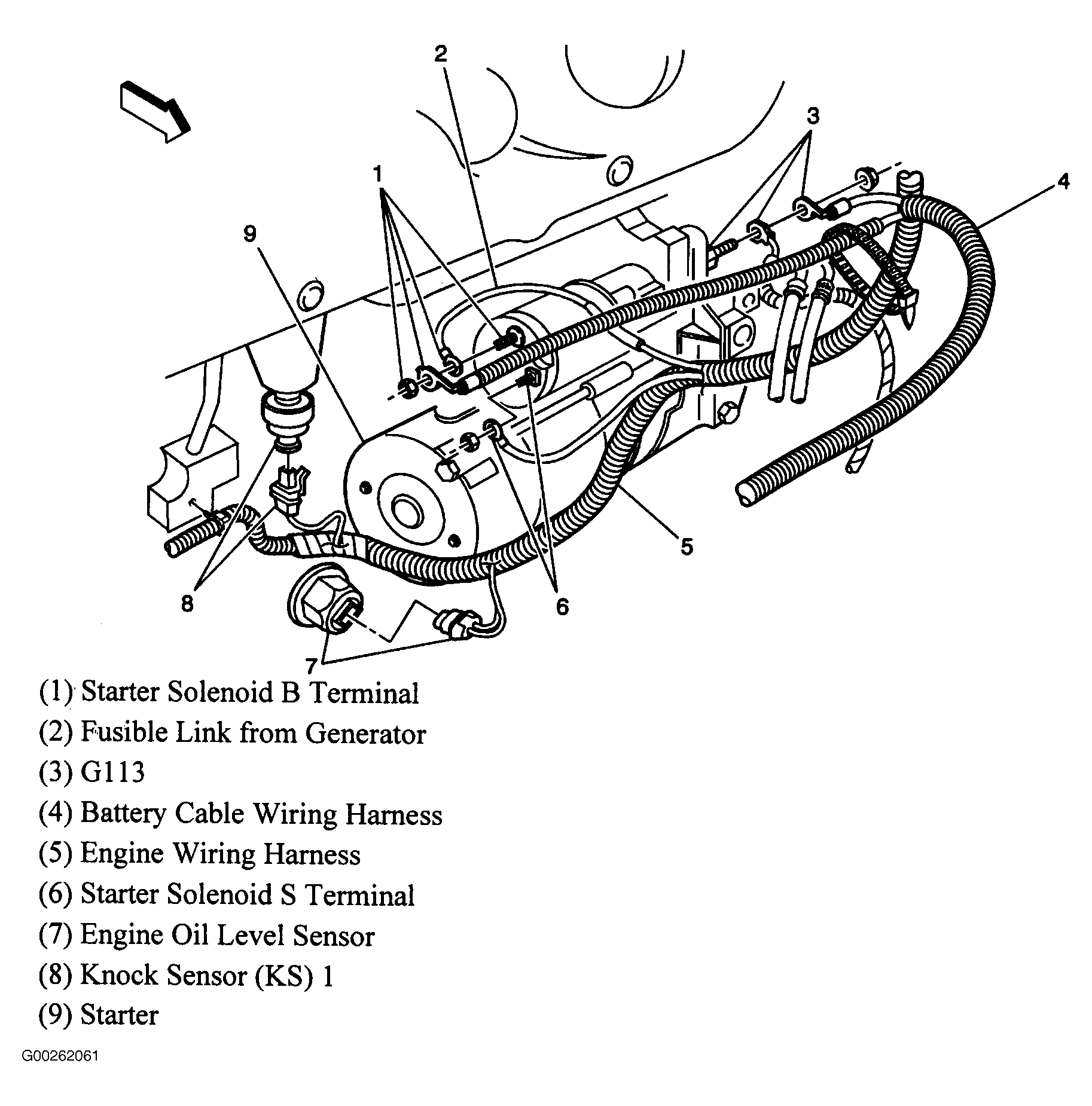 2

3

1

4

9

5

8

6

7

(1) Starter Solenoid B Terminal
(2) Fusible Link from Generator
(3) G113
(4) Battery Cable Wiring Harness
(5) Engine Wiring Harness
(6) Starter Solenoid S Terminal
(7) Engine Oil Level Sensor
(8) Knock Sensor (KS) 1
(9) Starter

G00262061