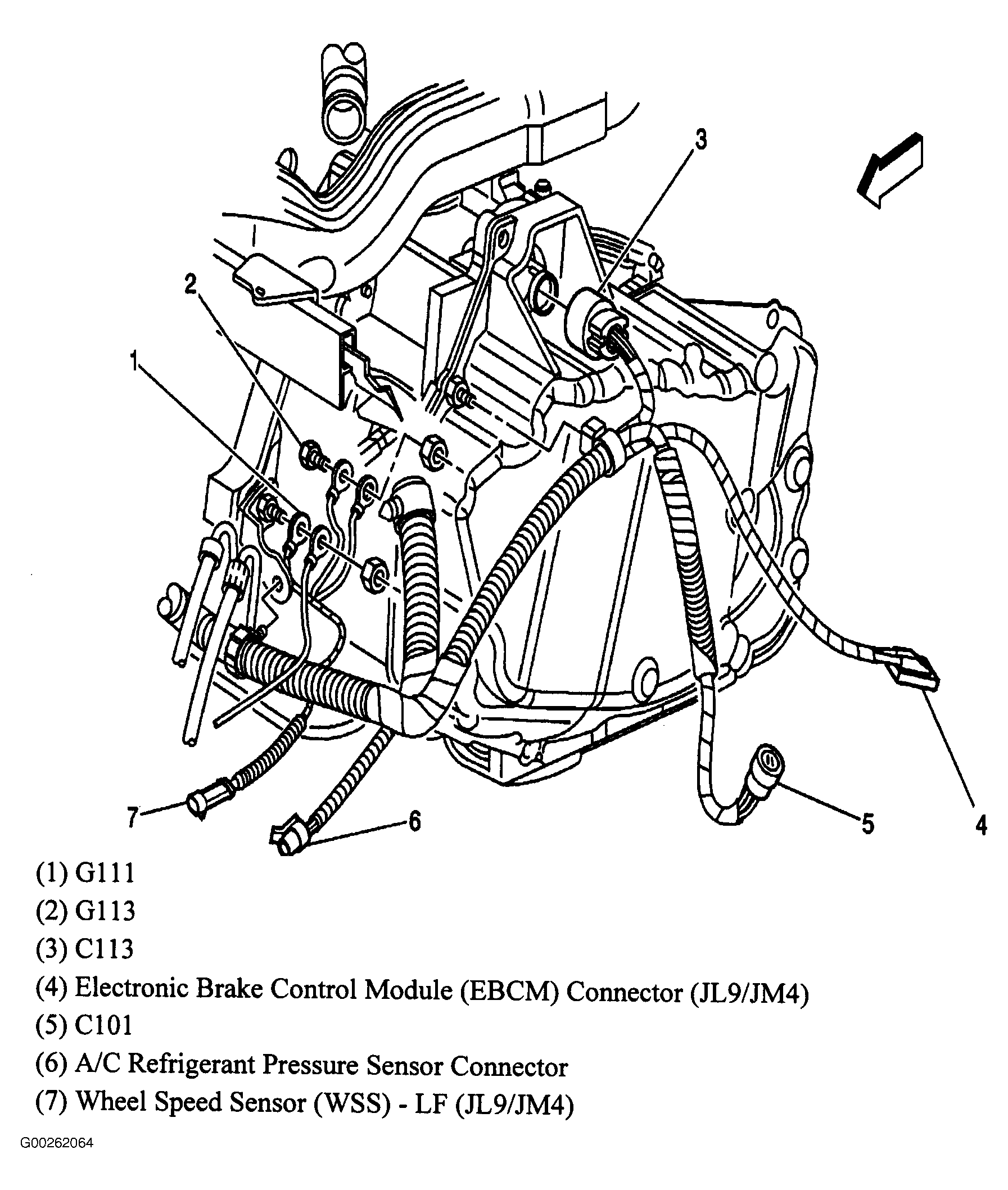 3

2

1

7

6

5

4

(1) G111
(2) G113
(3) C113
(4) Electronic Brake Control Module (EBCM) Connector (JL9/JM4)
(5) C101
(6) A/C Refrigerant Pressure Sensor Connector
(7) Wheel Speed Sensor (WSS) - LF (JL9/JM4)

G00262064