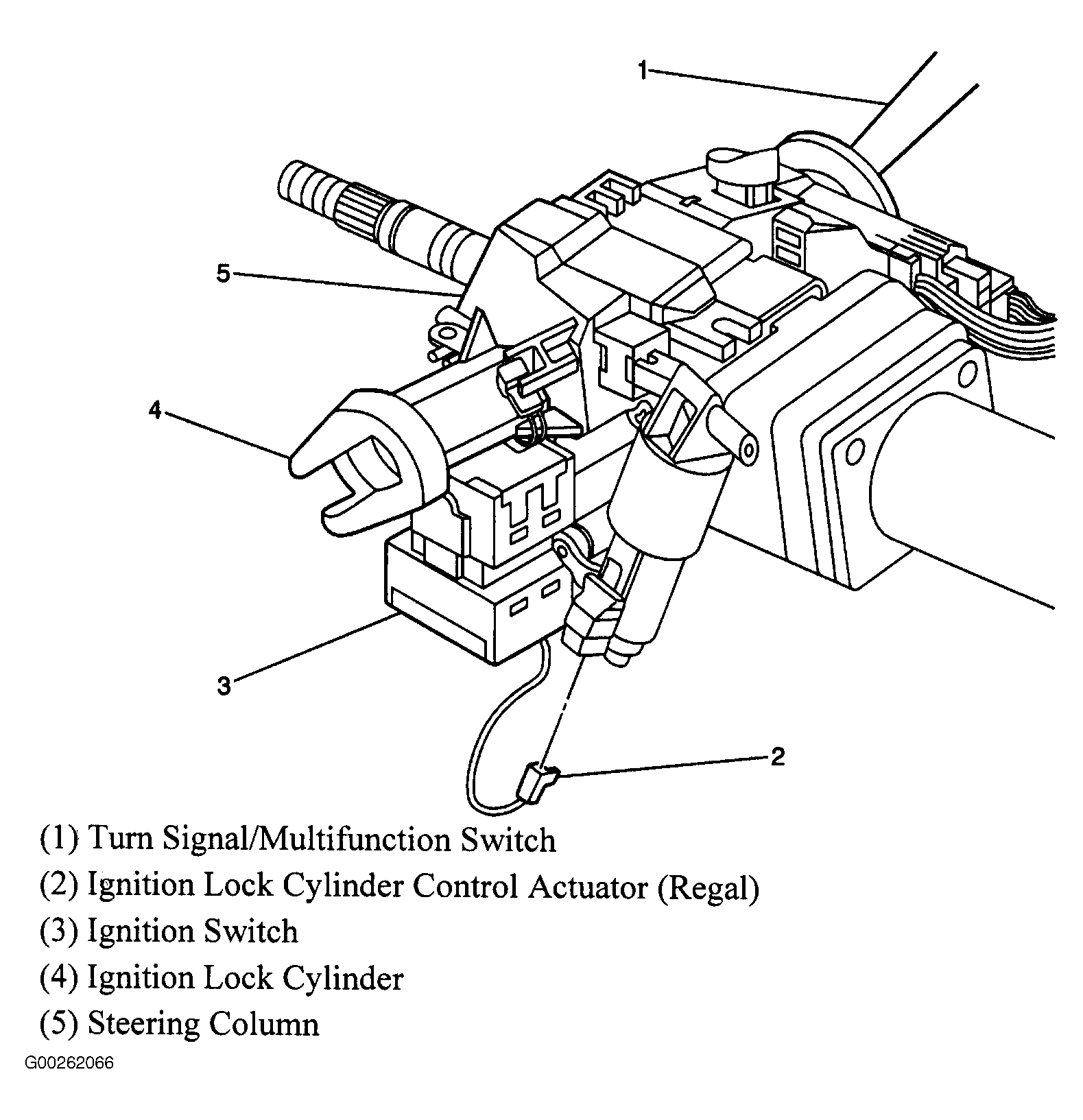 1
5
4
3
2

(1) Turn Signal/Multifunction Switch
(2) Ignition Lock Cylinder Control Actuator (Regal)
(3) Ignition Switch
(4) Ignition Lock Cylinder
(5) Steering Column

G00262066