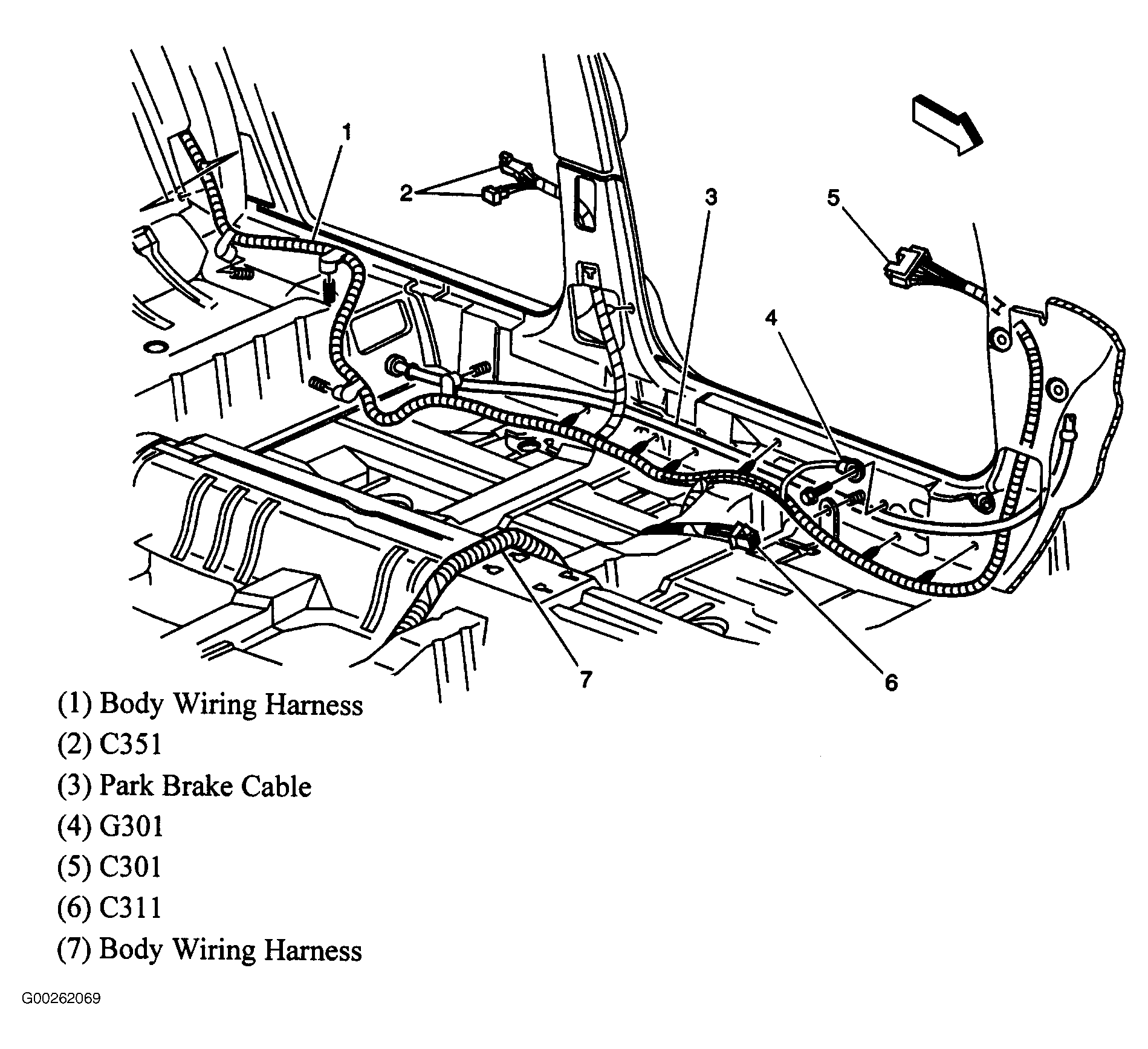 1
2
3
5
4
7
6

(1) Body Wiring Harness
(2) C351
(3) Park Brake Cable
(4) G301
(5) C301
(6) C311
(7) Body Wiring Harness

G00262069