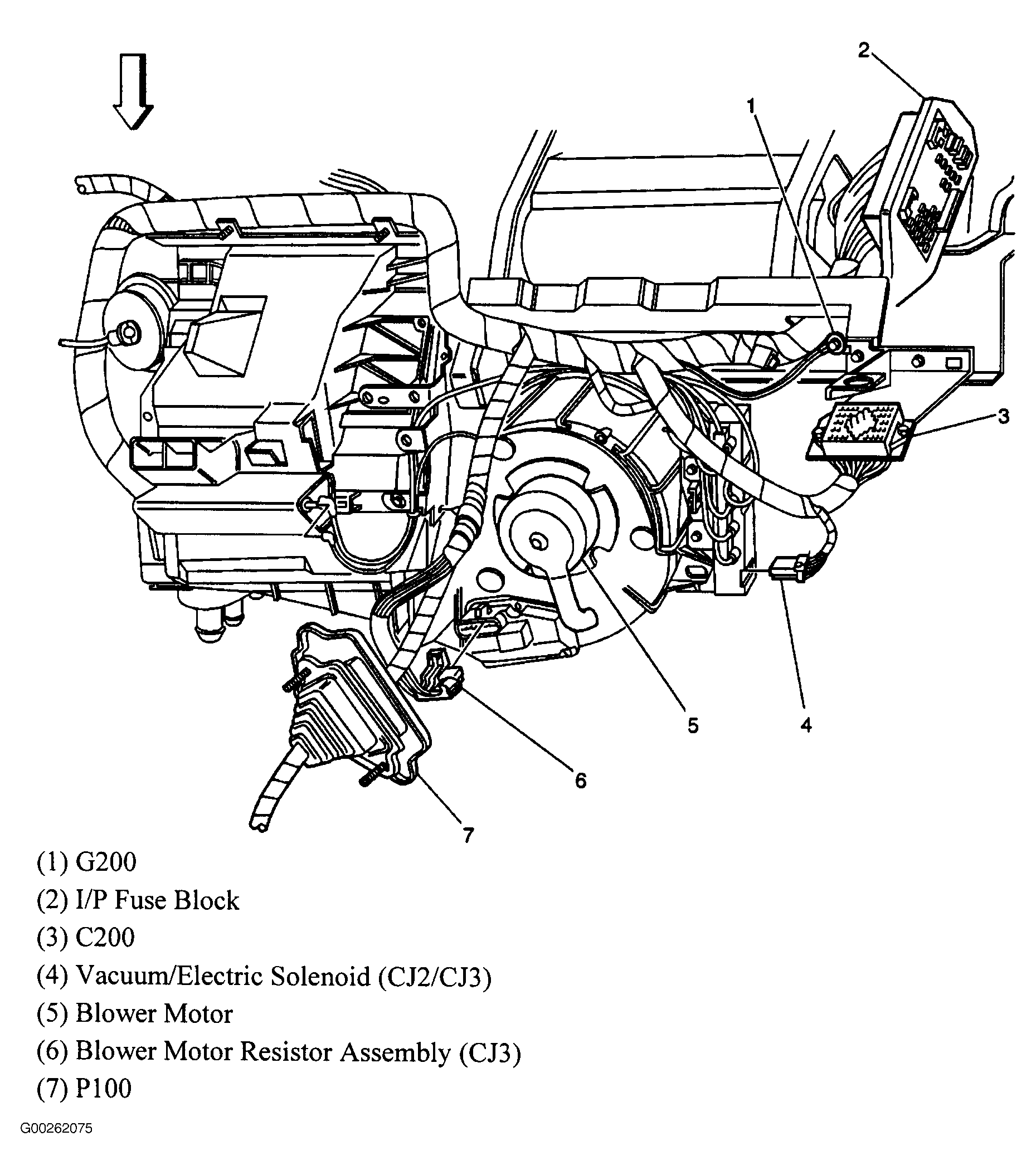 2
1
3
5
4
6
7

(1) G200

(2) I/P Fuse Block

(3) C200

(4) Vacuum/Electric Solenoid (CJ2/CJ3)

(5) Blower Motor

(6) Blower Motor Resistor Assembly (CJ3)

(7) P100

G00262075