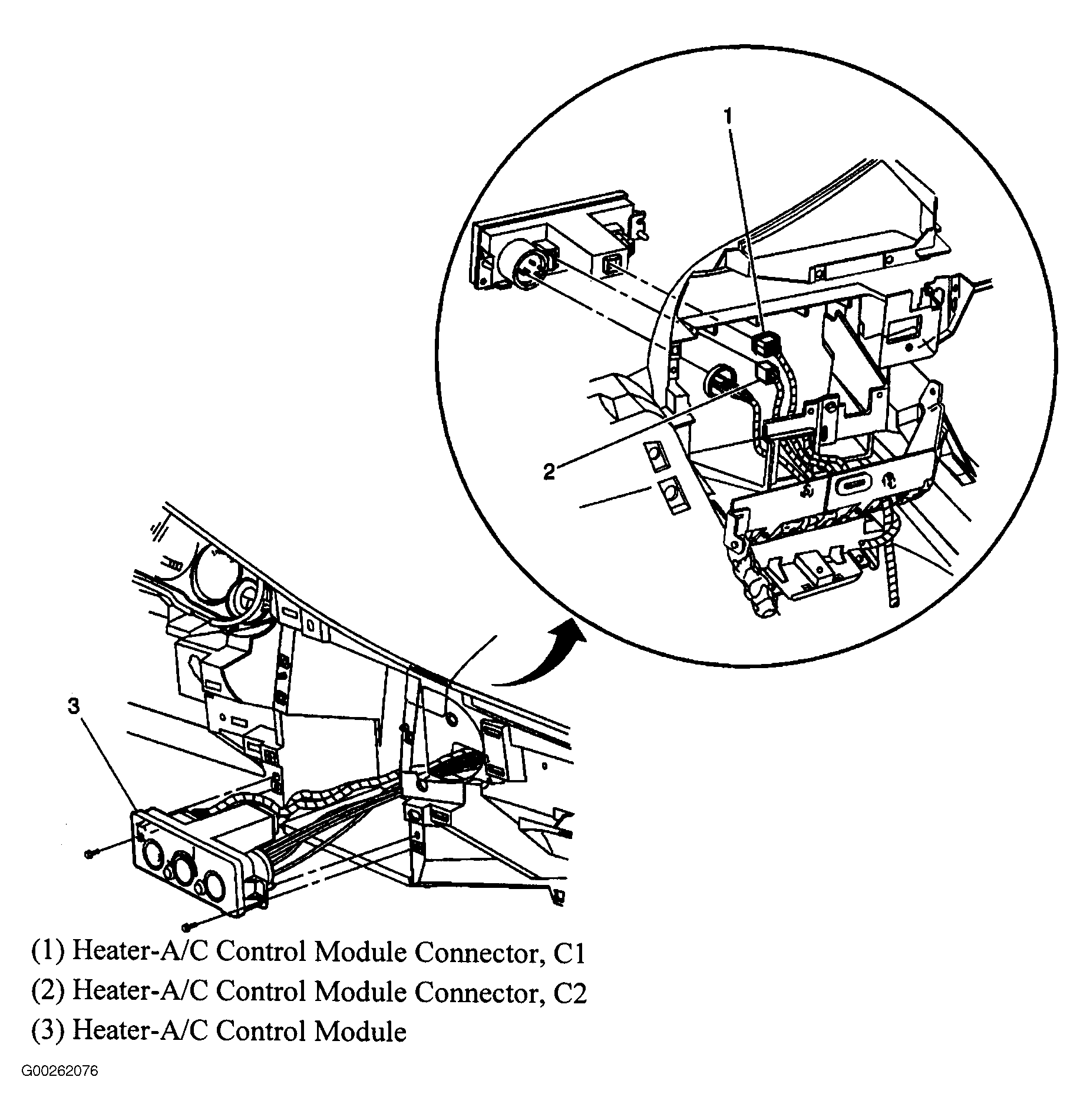 1

2

3

(1) Heater-A/C Control Module Connector, C1
(2) Heater-A/C Control Module Connector, C2
(3) Heater-A/C Control Module

G00262076