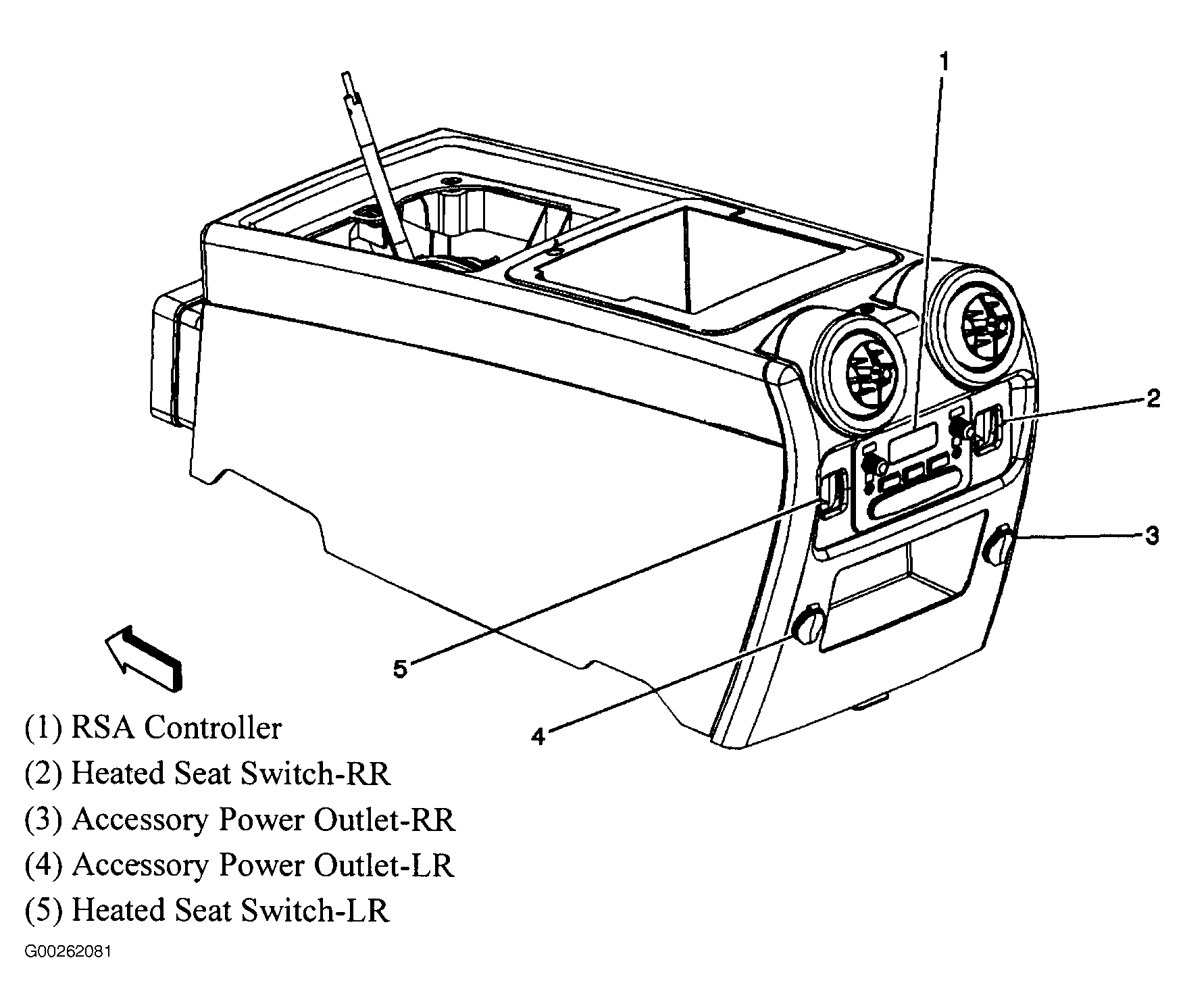 1
2
3
5
4

(1) RSA Controller
(2) Heated Seat Switch-RR
(3) Accessory Power Outlet-RR
(4) Accessory Power Outlet-LR
(5) Heated Seat Switch-LR

G00262081