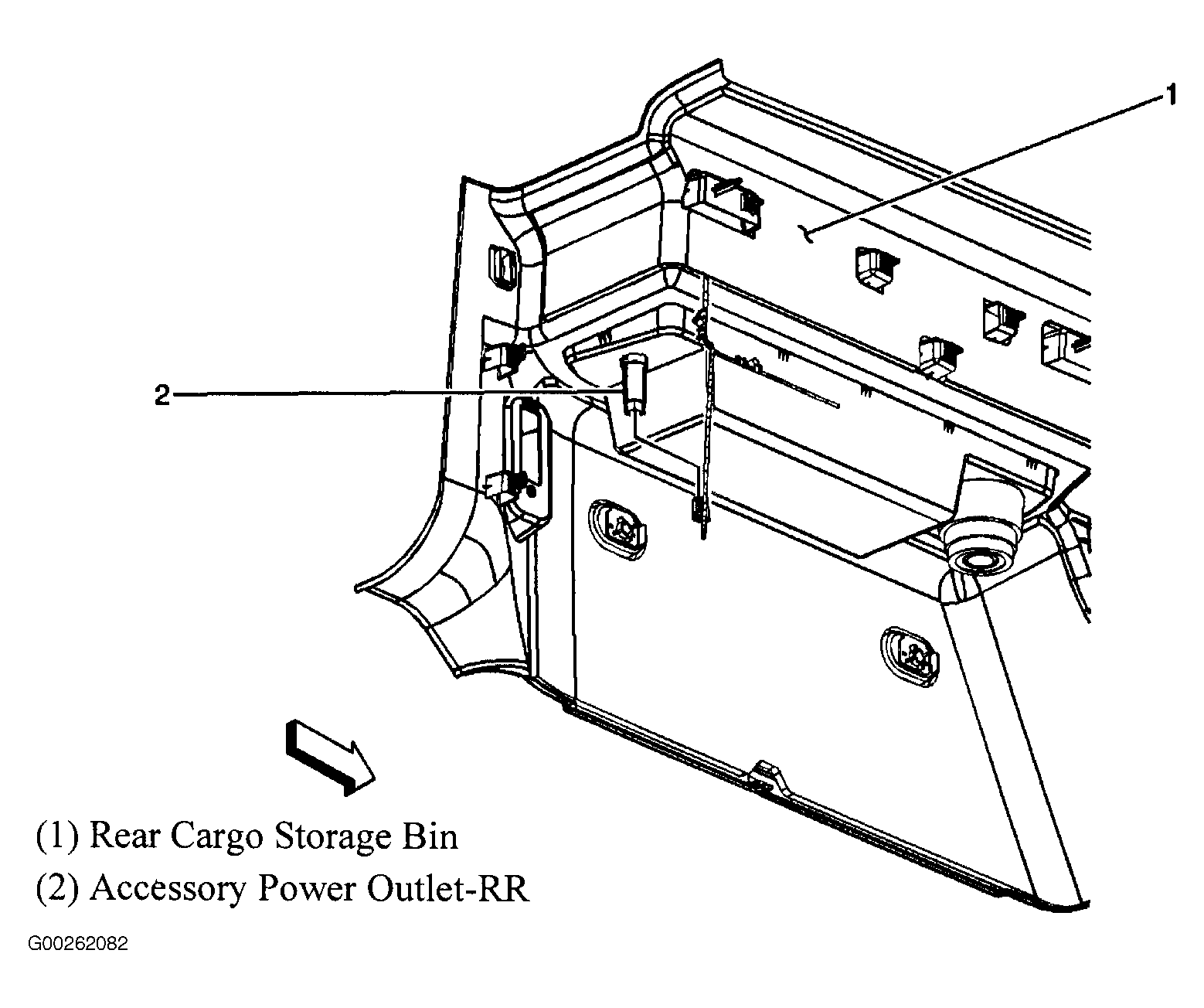 1

2

(1) Rear Cargo Storage Bin
(2) Accessory Power Outlet-RR

G00262082