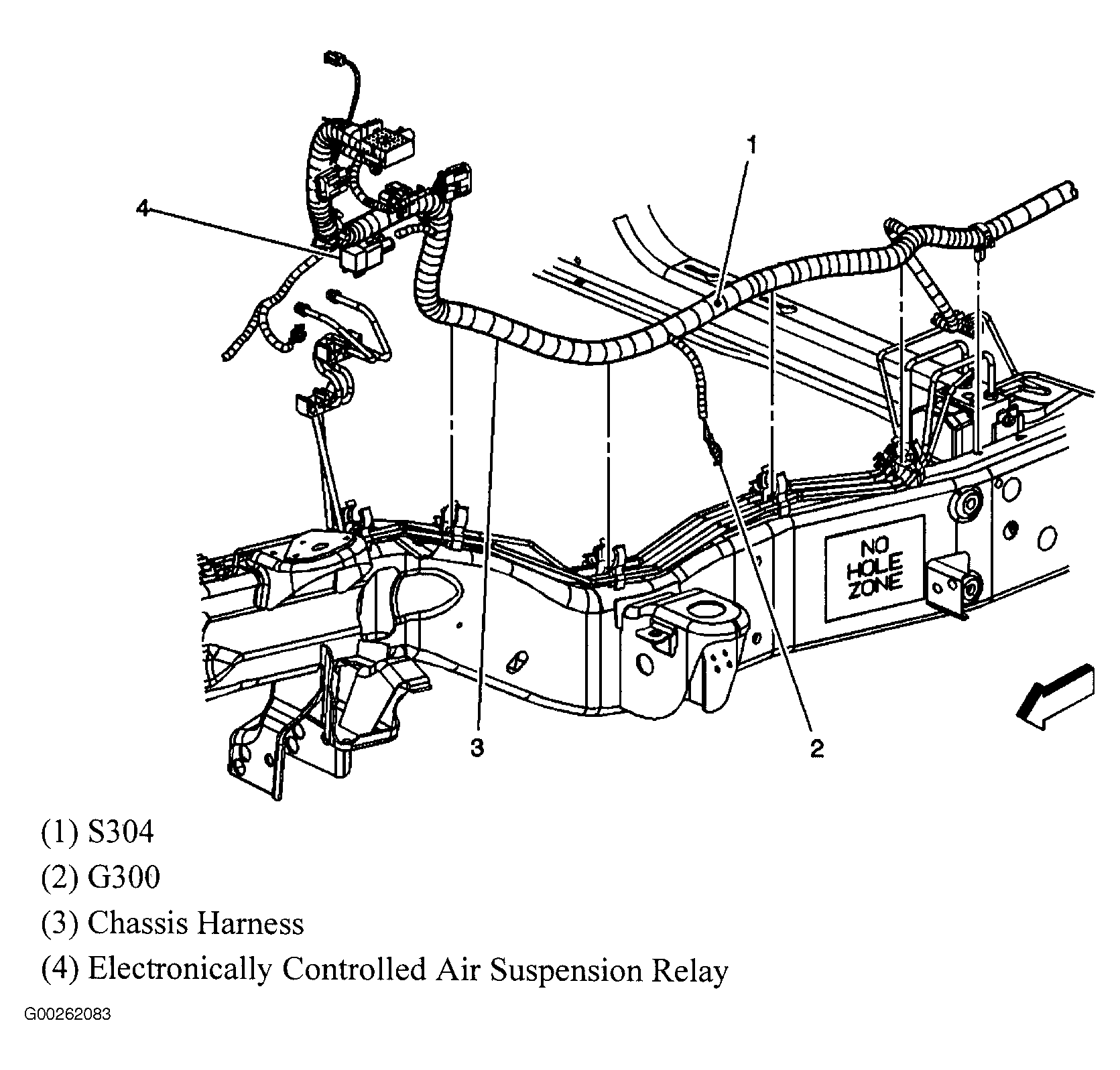 1

4

NO HOLE ZONE

3

2

(1) S304

(2) G300

(3) Chassis Harness

(4) Electronically Controlled Air Suspension Relay

G00262083