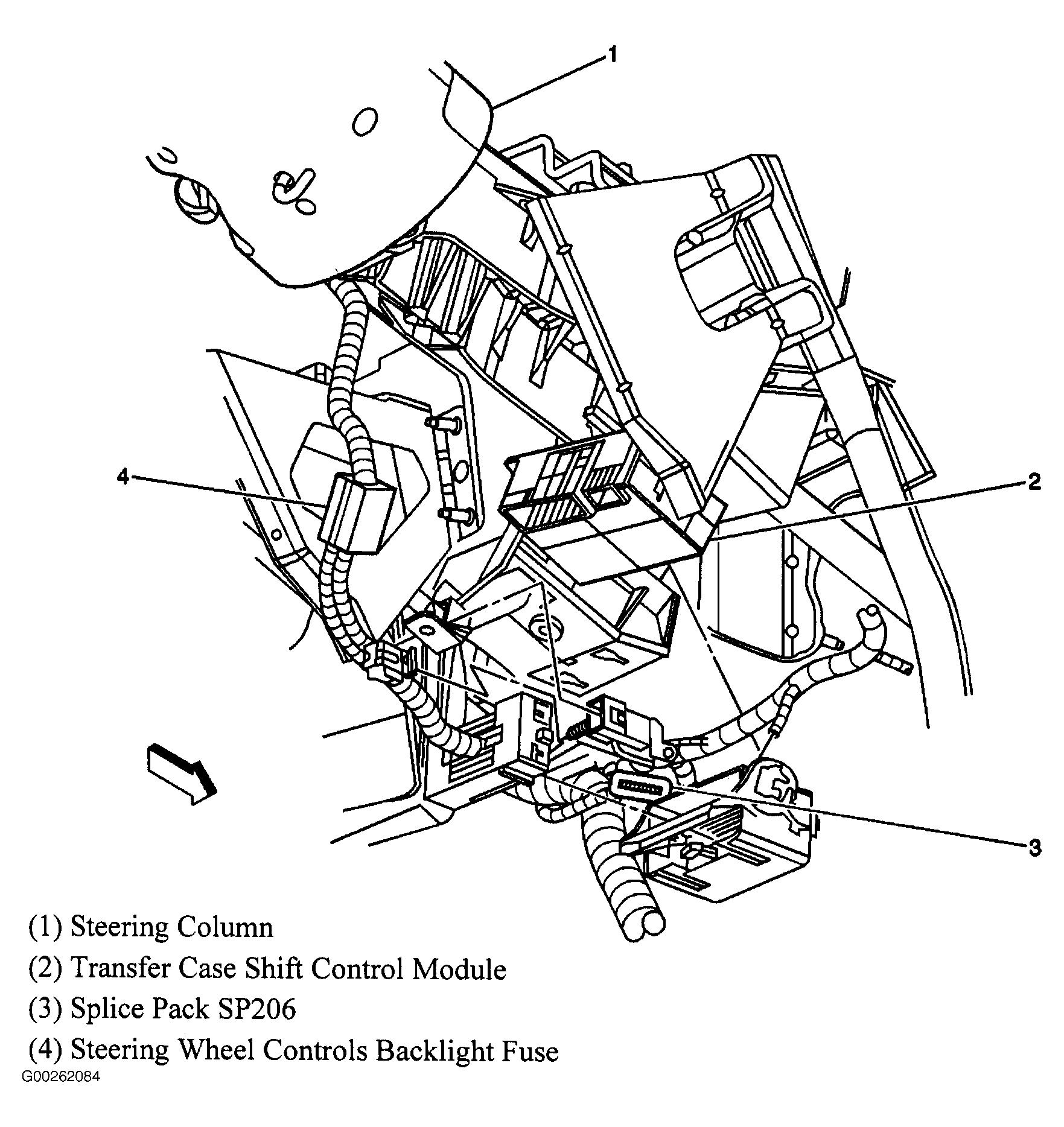 1

4

2

3

(1) Steering Column
(2) Transfer Case Shift Control Module
(3) Splice Pack SP206
(4) Steering Wheel Controls Backlight Fuse

G00262084