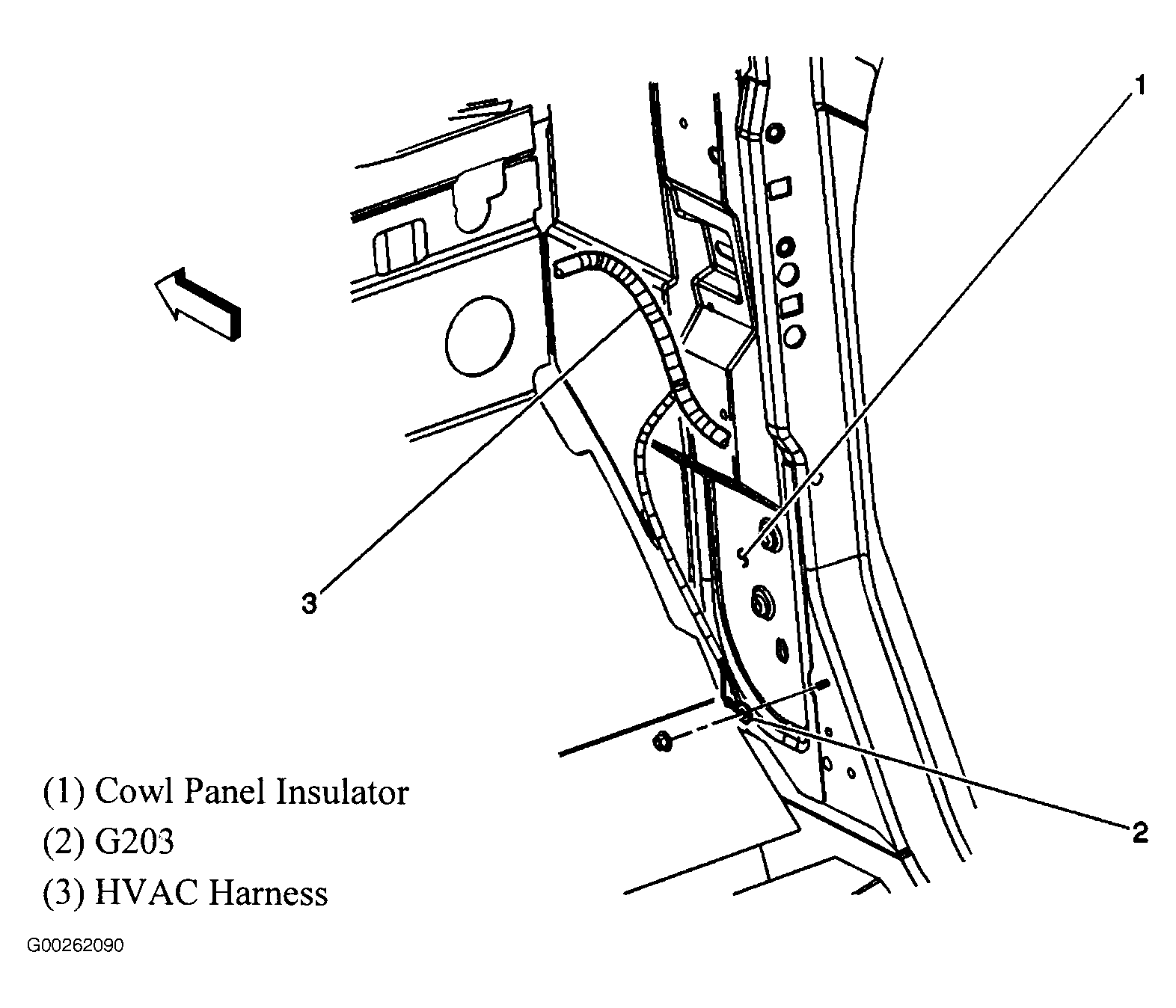 1

3

2

(1) Cowl Panel Insulator

(2) G203

(3) HVAC Harness

G00262090