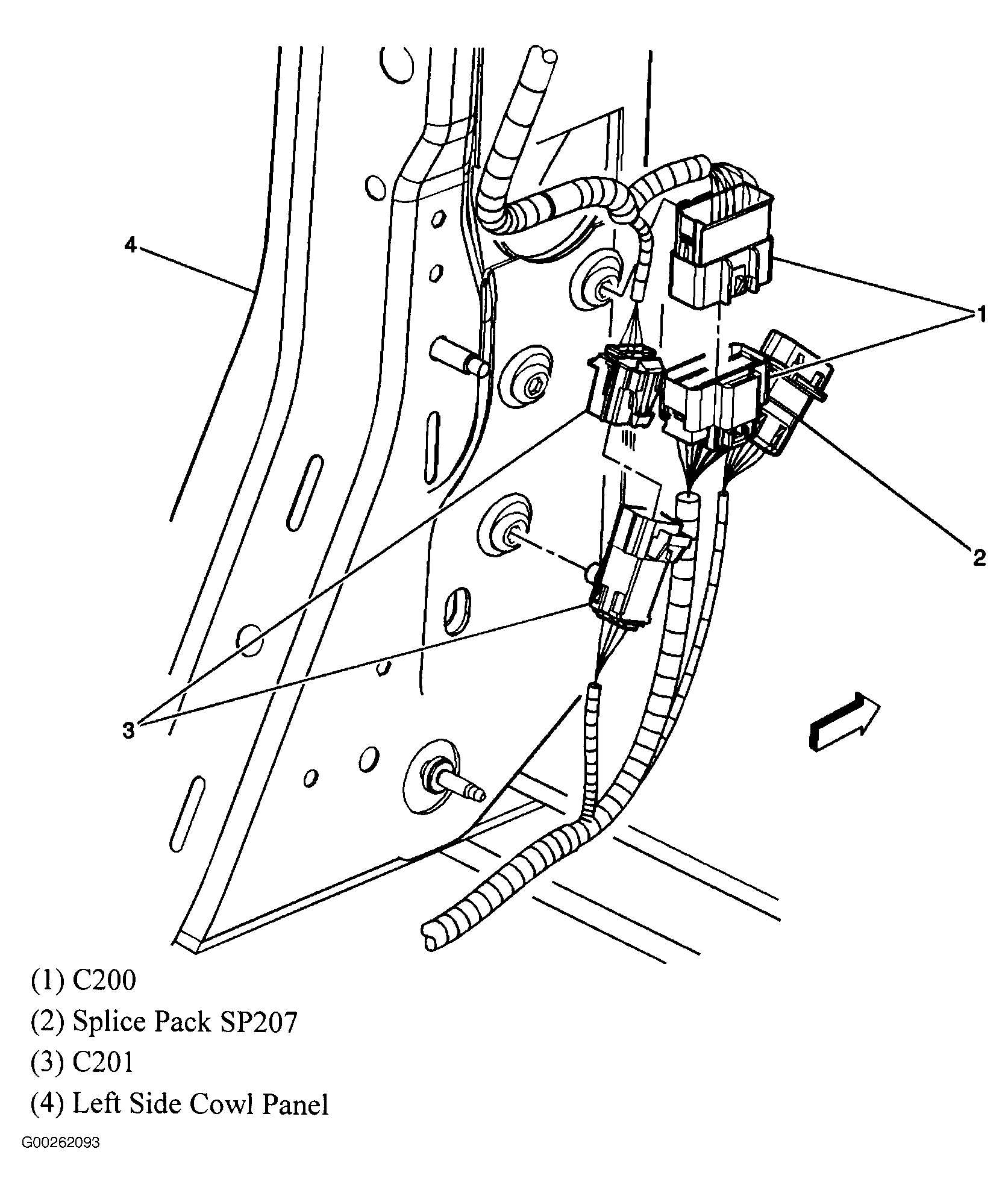 4

1

2

3

(1) C200
(2) Splice Pack SP207
(3) C201
(4) Left Side Cowl Panel

G00262093