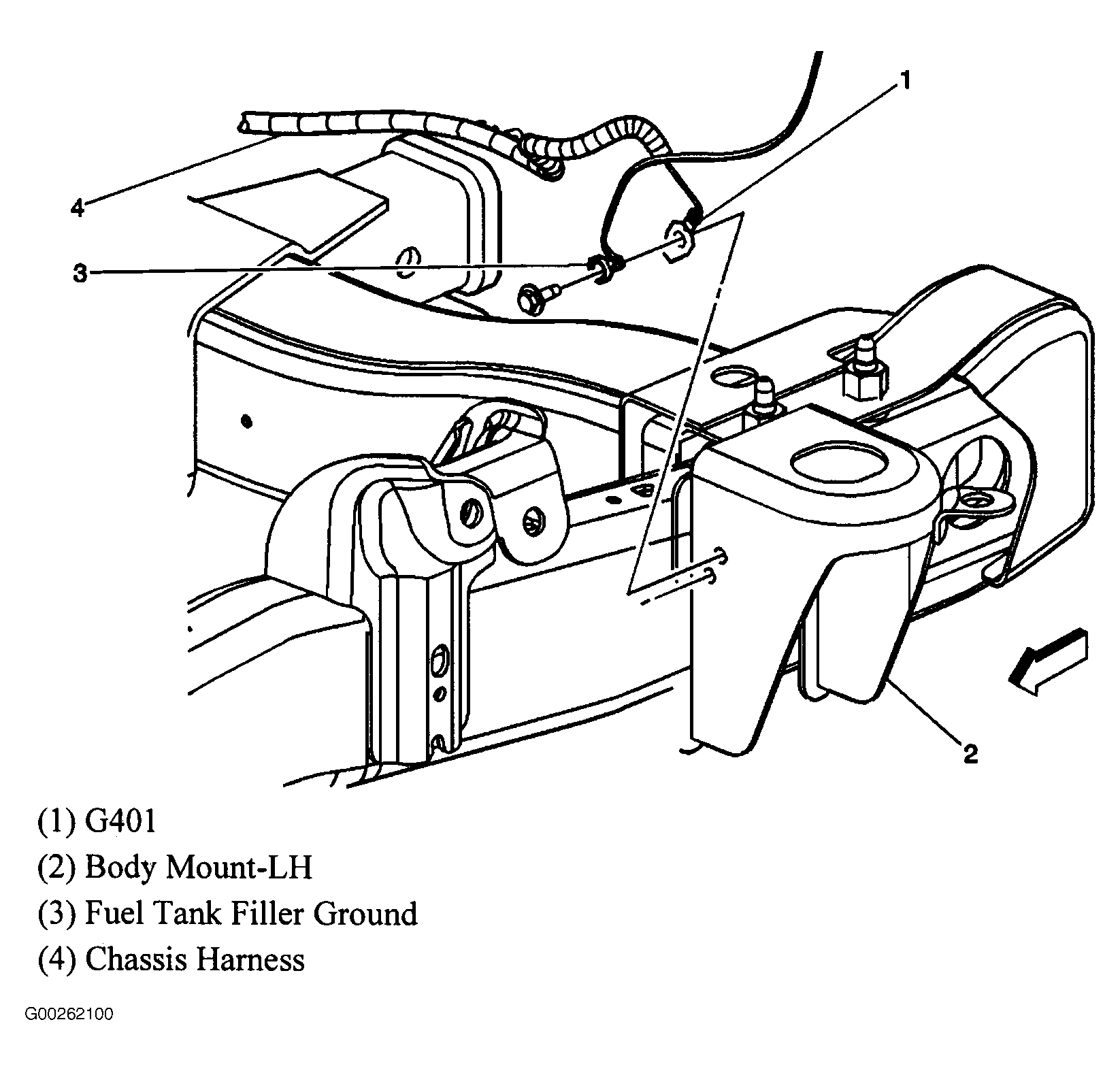 1
4
3
2

(1) G401
(2) Body Mount-LH
(3) Fuel Tank Filler Ground
(4) Chassis Harness

G00262100