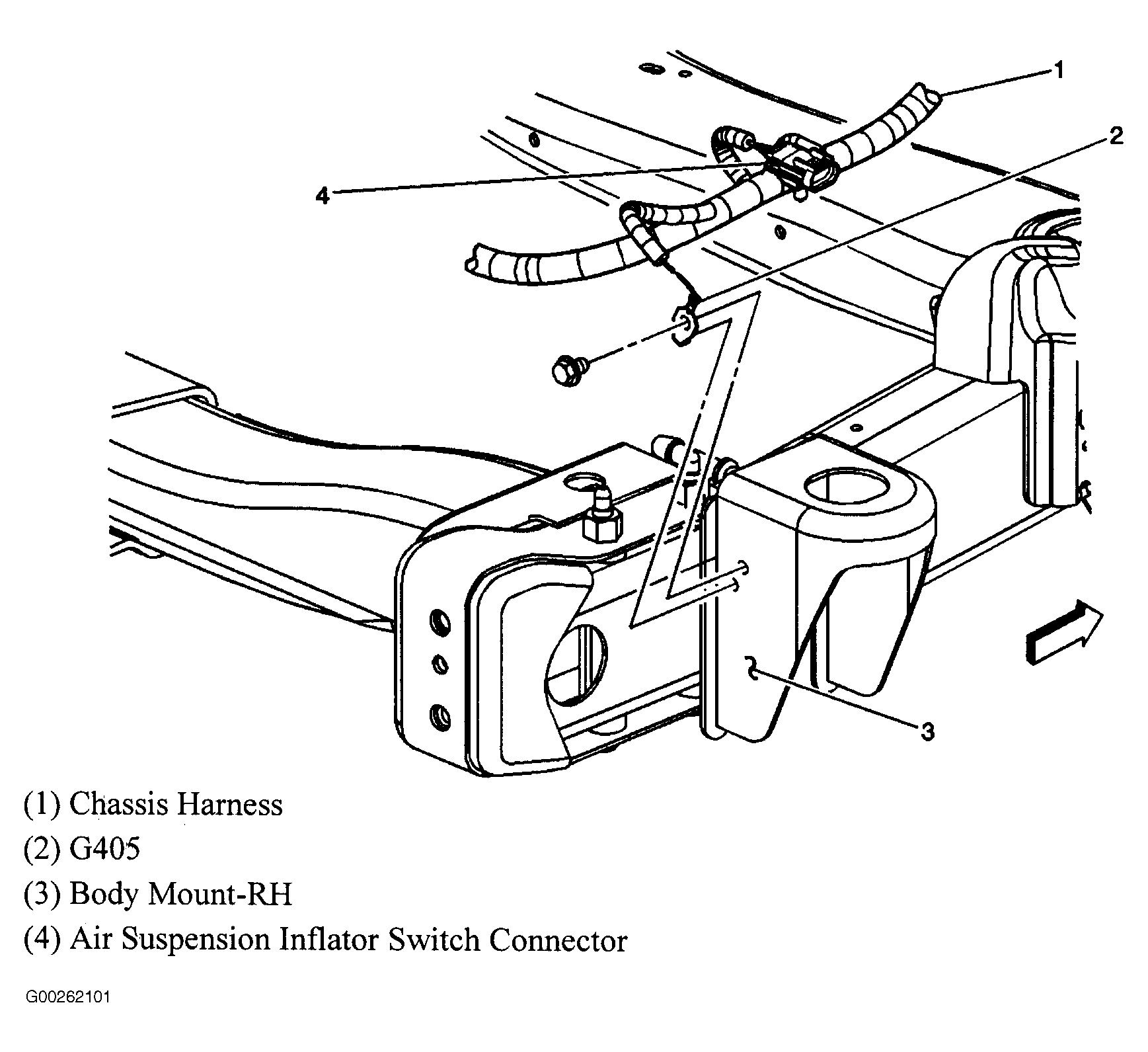 1

2

4

3

(1) Chassis Harness

(2) G405

(3) Body Mount-RH

(4) Air Suspension Inflator Switch Connector

G00262101