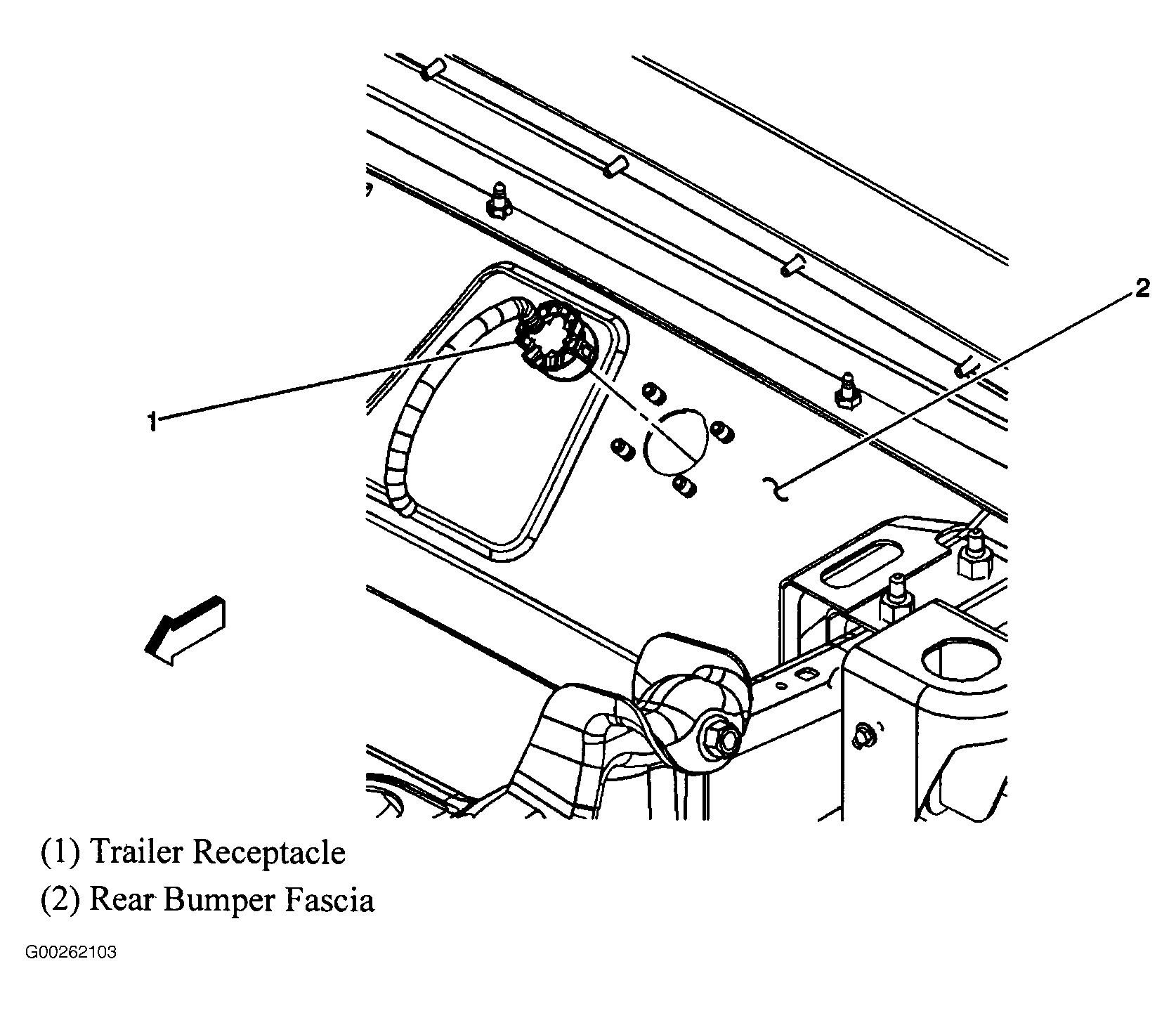 2

1

(1) Trailer Receptacle
(2) Rear Bumper Fascia

G00262103