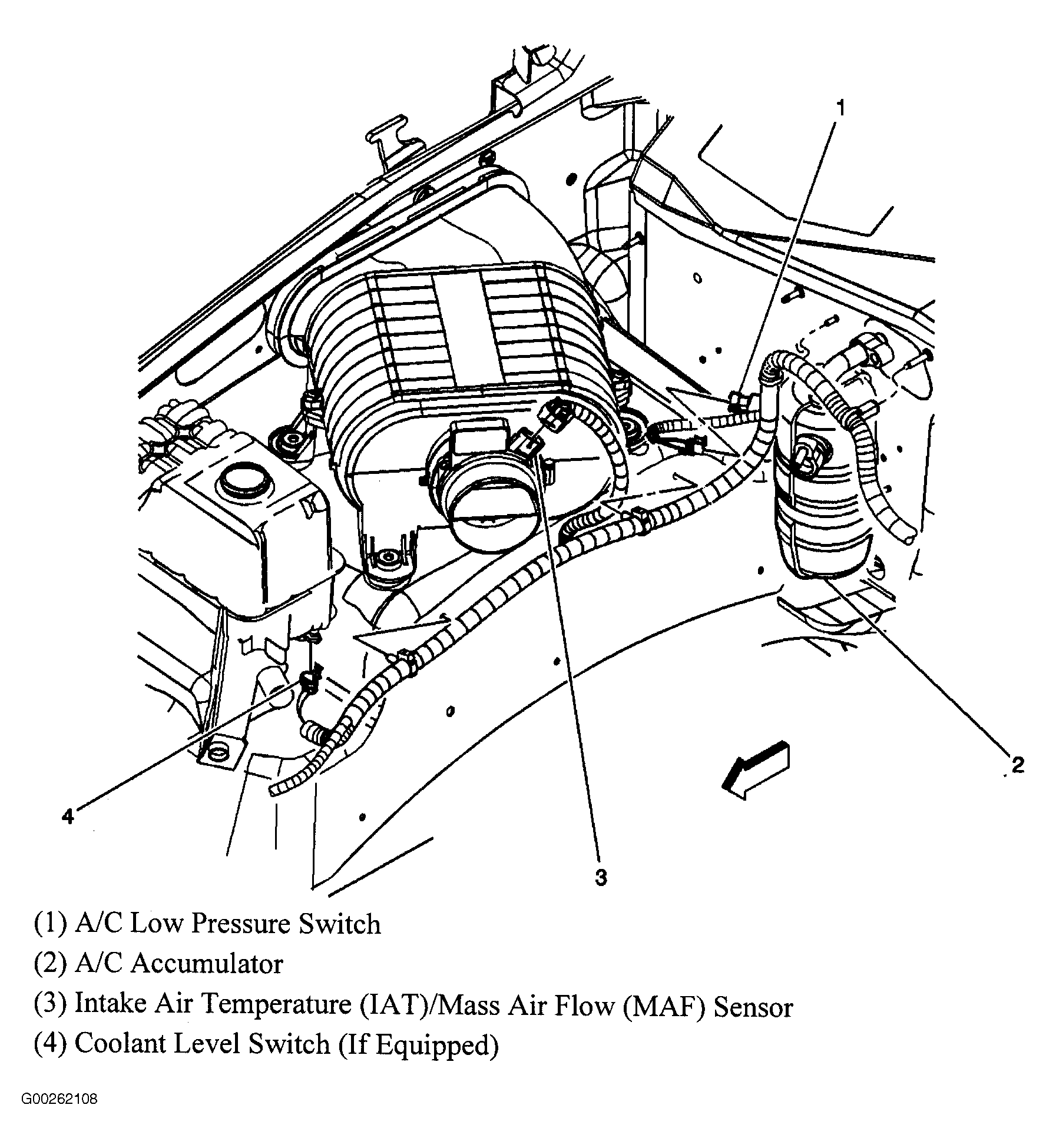 1

2

4

3

(1) A/C Low Pressure Switch
(2) A/C Accumulator
(3) Intake Air Temperature (IAT)/Mass Air Flow (MAF) Sensor
(4) Coolant Level Switch (If Equipped)

G00262108