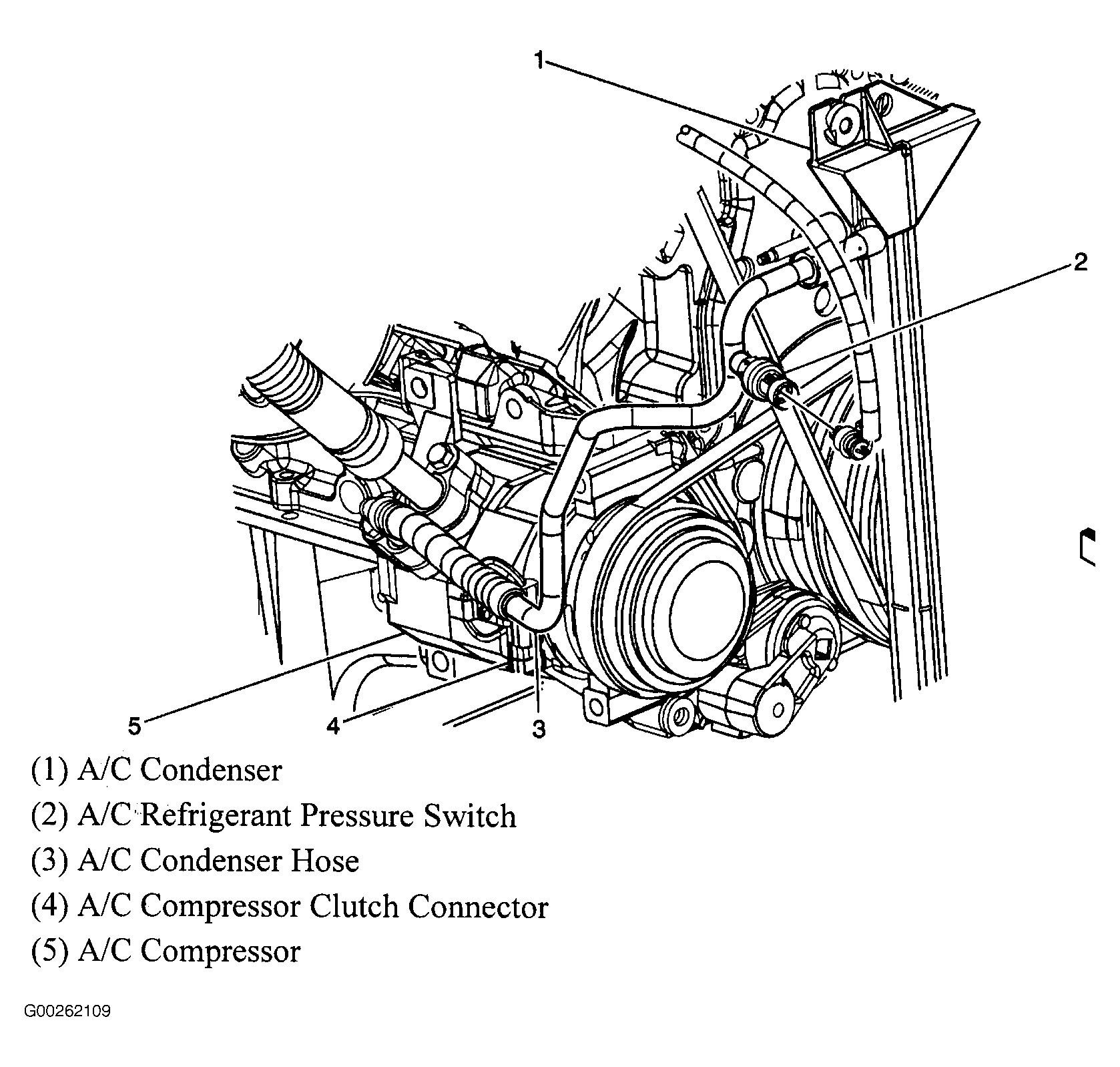 1

2

5

4

3

(1) A/C Condenser

(2) A/C Refrigerant Pressure Switch

(3) A/C Condenser Hose

(4) A/C Compressor Clutch Connector

(5) A/C Compressor

G00262109