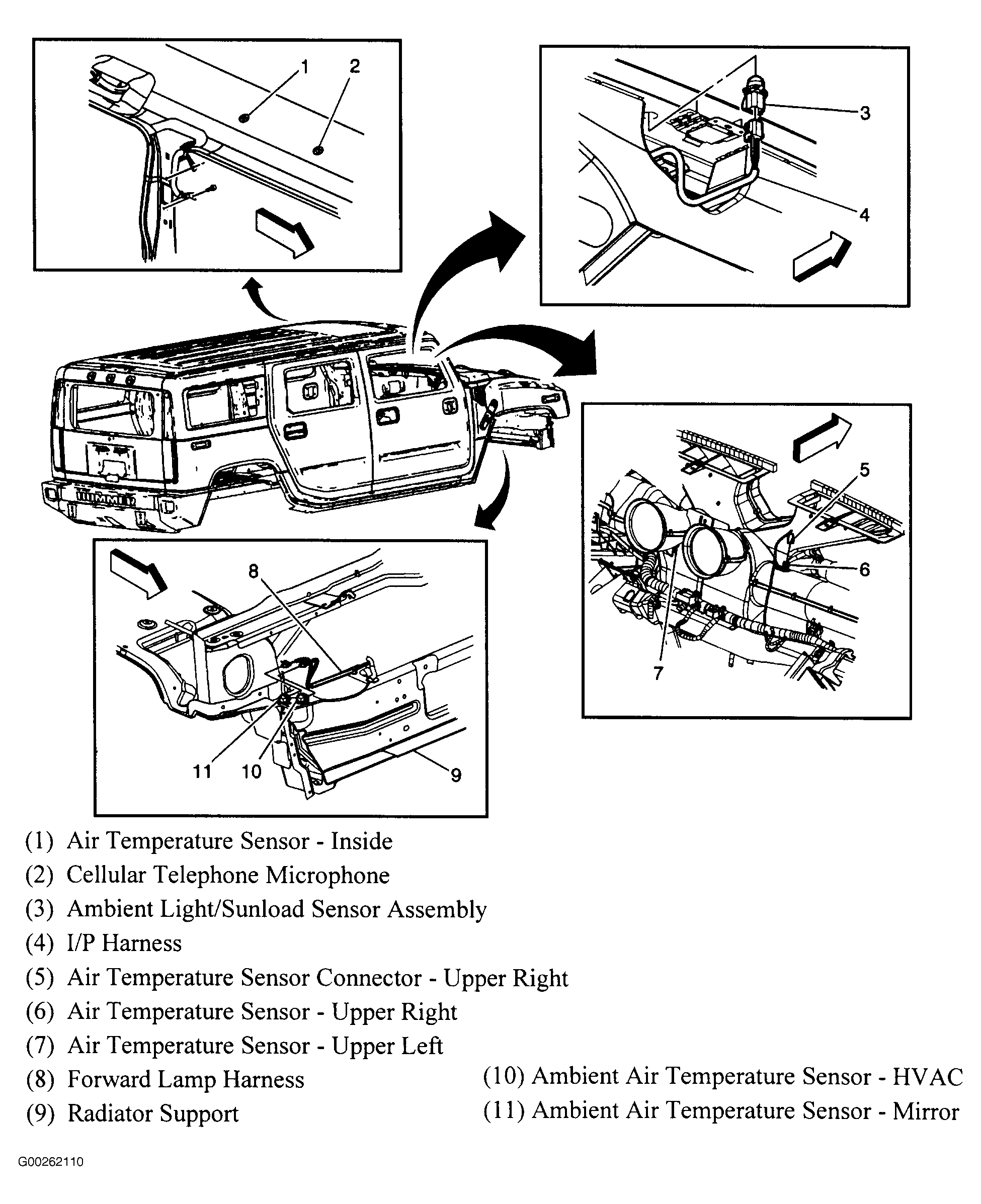 1 2

3

4

HUMMER

5

6

7

8

11 10 9

(1) Air Temperature Sensor - Inside
(2) Cellular Telephone Microphone
(3) Ambient Light/Sunload Sensor Assembly
(4) I/P Harness
(5) Air Temperature Sensor Connector - Upper Right
(6) Air Temperature Sensor - Upper Right
(7) Air Temperature Sensor - Upper Left
(8) Forward Lamp Harness
(9) Radiator Support
(10) Ambient Air Temperature Sensor - HVAC
(11) Ambient Air Temperature Sensor - Mirror

G00262110