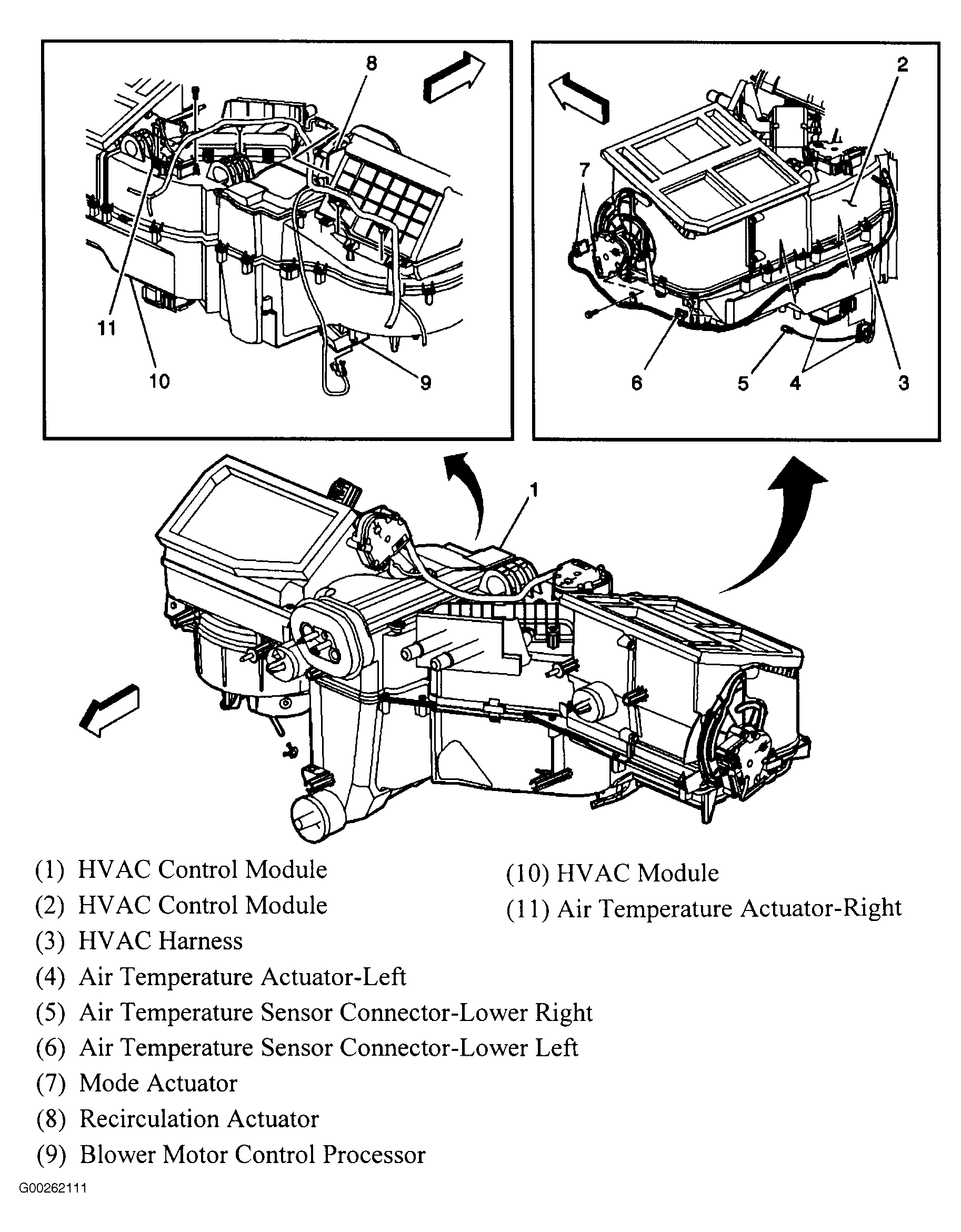 8

11

10

9

2

7

6

5

4

3

1

(1) HVAC Control Module
(2) HVAC Control Module
(3) HVAC Harness
(4) Air Temperature Actuator-Left
(5) Air Temperature Sensor Connector-Lower Right
(6) Air Temperature Sensor Connector-Lower Left
(7) Mode Actuator
(8) Recirculation Actuator
(9) Blower Motor Control Processor

(10) HVAC Module
(11) Air Temperature Actuator-Right

G00262111