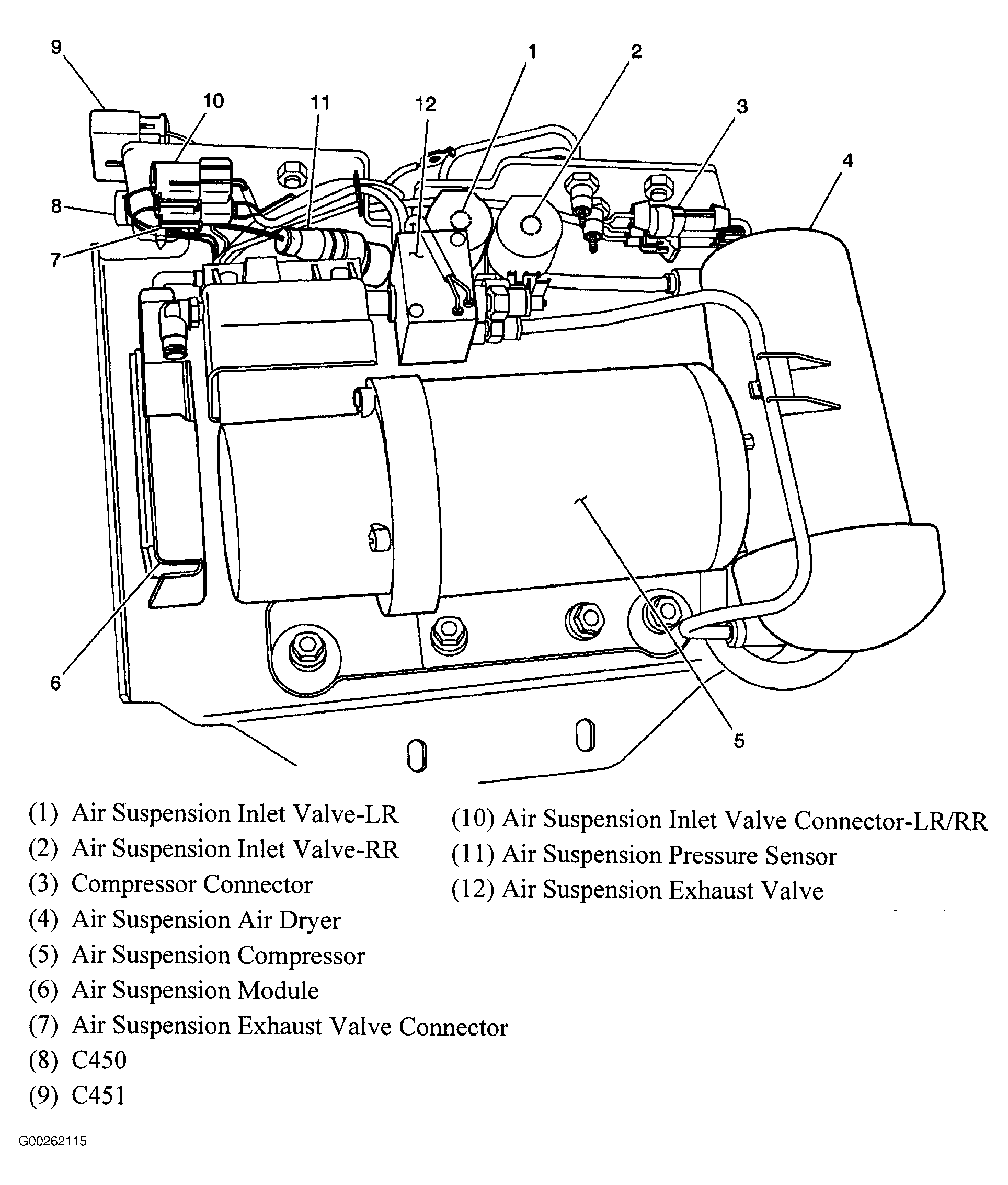 9
10
11
12
1
2
3
4
8
7
6
5

(1) Air Suspension Inlet Valve-LR
(2) Air Suspension Inlet Valve-RR
(3) Compressor Connector
(4) Air Suspension Air Dryer
(5) Air Suspension Compressor
(6) Air Suspension Module
(7) Air Suspension Exhaust Valve Connector
(8) C450
(9) C451

(10) Air Suspension Inlet Valve Connector-LR/RR
(11) Air Suspension Pressure Sensor
(12) Air Suspension Exhaust Valve

G00262115