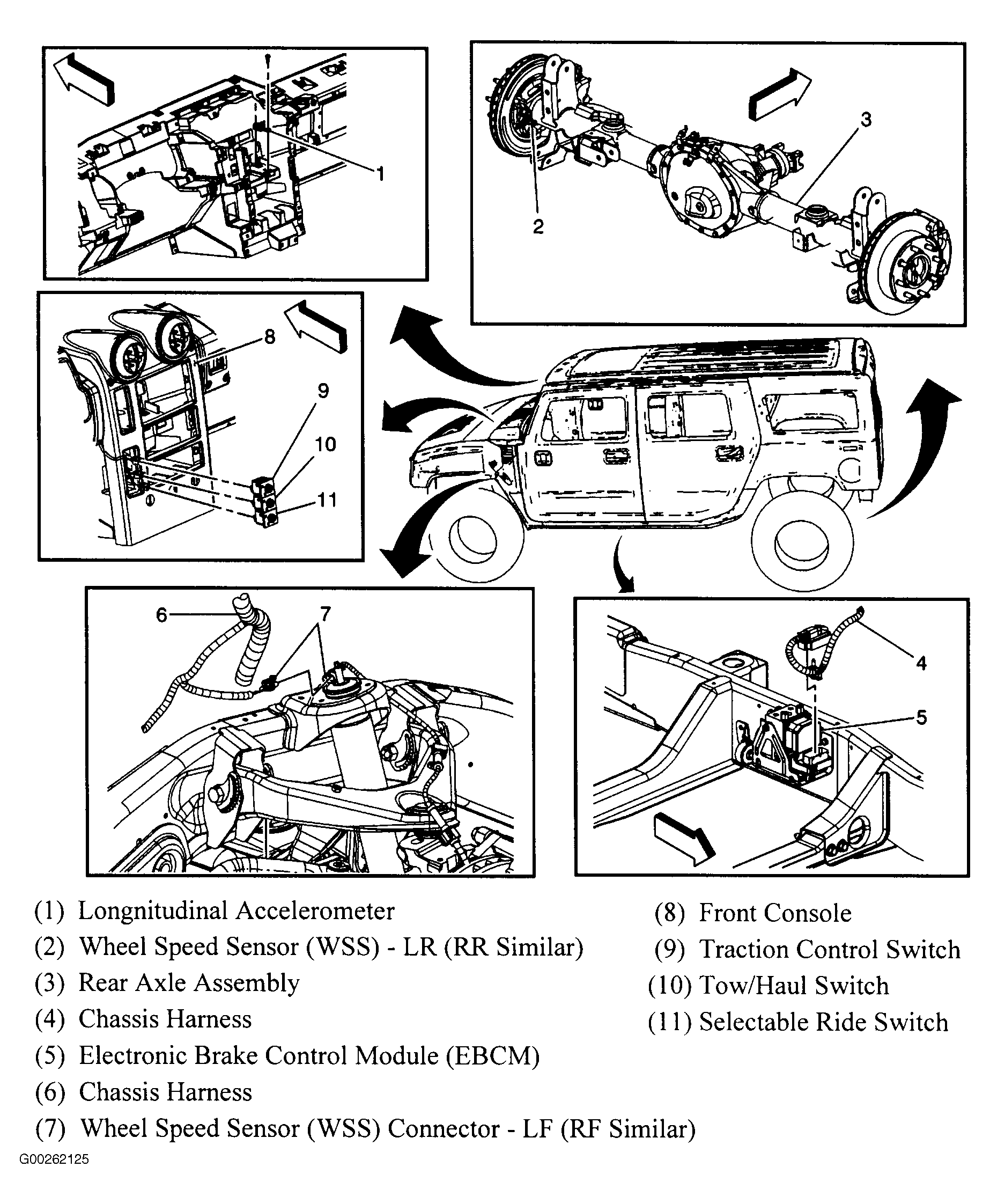 1

3

2

8

9

10

11

6

7

4

5

(1) Longnitudinal Accelerometer
(2) Wheel Speed Sensor (WSS) - LR (RR Similar)
(3) Rear Axle Assembly
(4) Chassis Harness
(5) Electronic Brake Control Module (EBCM)
(6) Chassis Harness
(7) Wheel Speed Sensor (WSS) Connector - LF (RF Similar)

(8) Front Console
(9) Traction Control Switch
(10) Tow/Haul Switch
(11) Selectable Ride Switch

G00262125