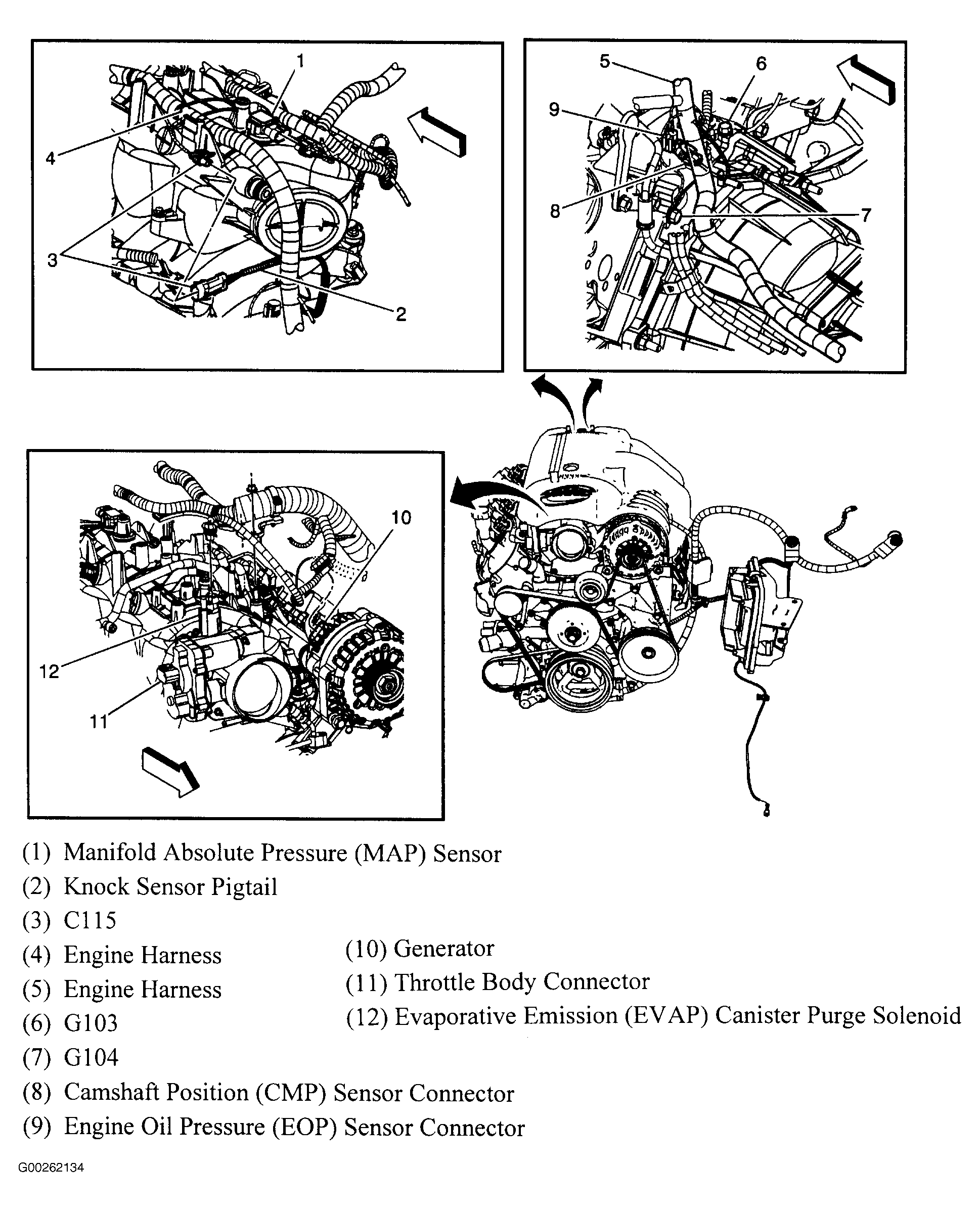 1
4
3
2
5
6
9
8
7
10
12
11

(1) Manifold Absolute Pressure (MAP) Sensor
(2) Knock Sensor Pigtail
(3) C115
(4) Engine Harness
(5) Engine Harness
(6) G103
(7) G104
(8) Camshaft Position (CMP) Sensor Connector
(9) Engine Oil Pressure (EOP) Sensor Connector

(10) Generator
(11) Throttle Body Connector
(12) Evaporative Emission (EVAP) Canister Purge Solenoid

G00262134