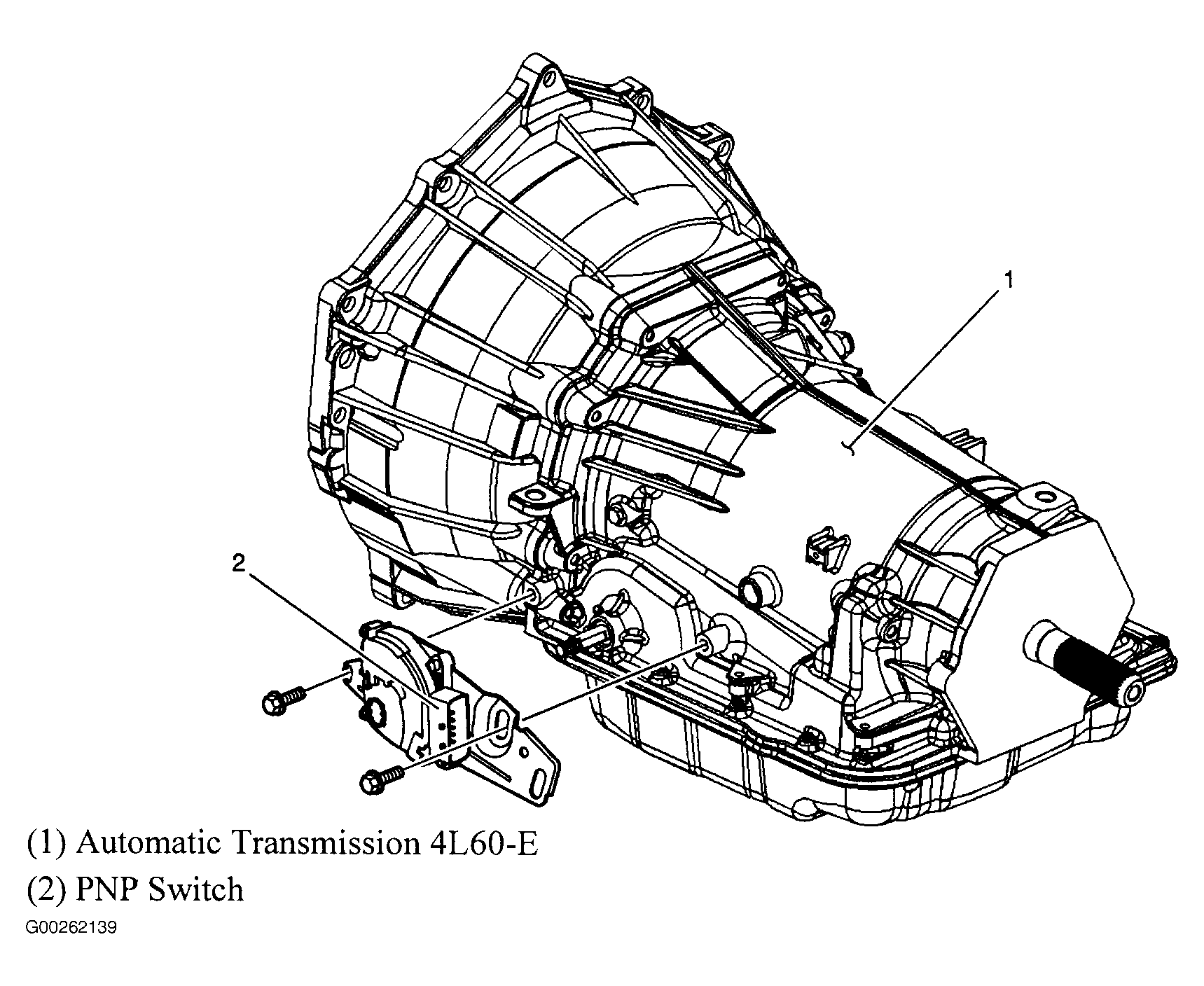 1

2

(1) Automatic Transmission 4L60-E

(2) PNP Switch

G00262139