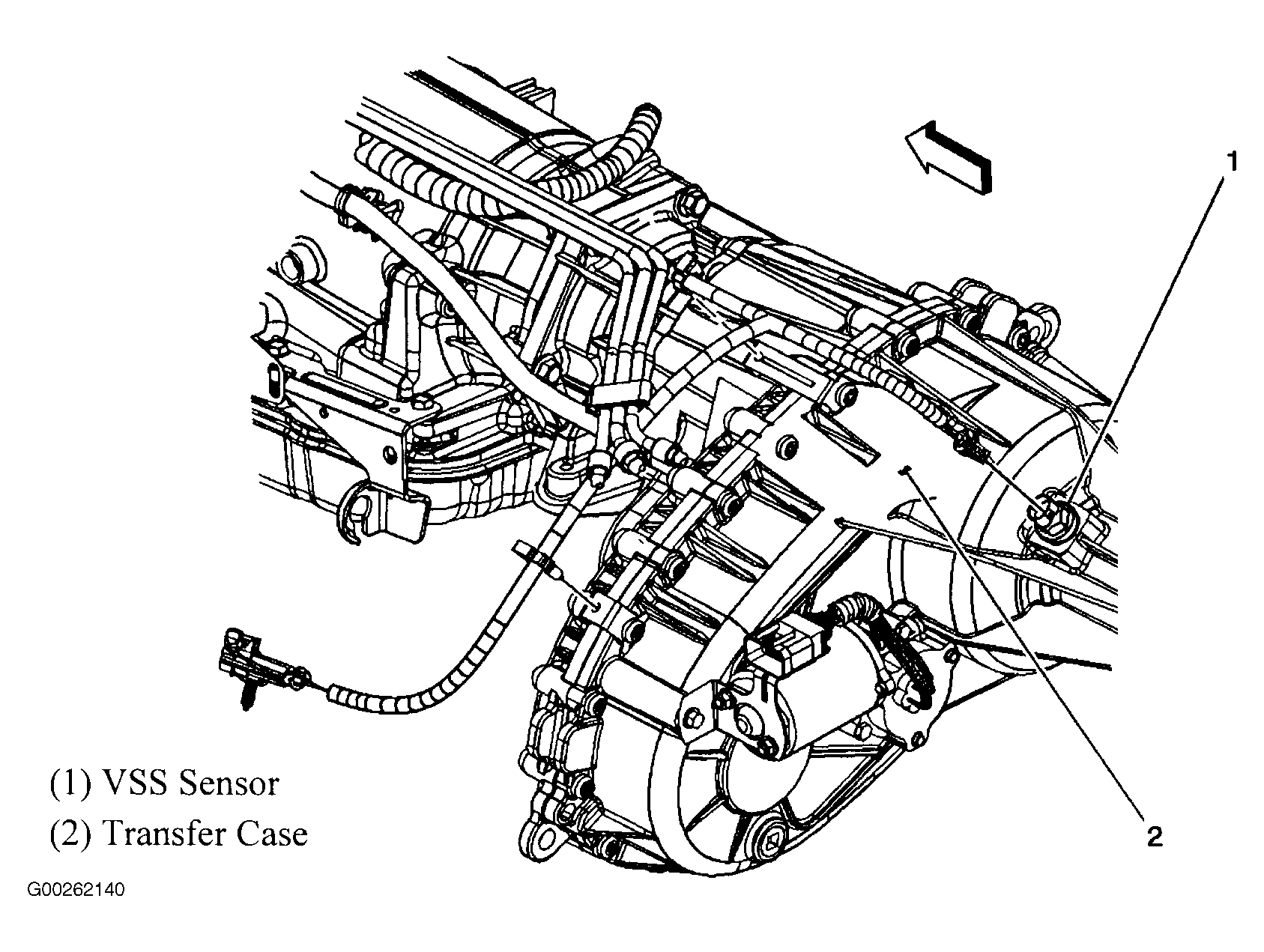 1

2

(1) VSS Sensor
(2) Transfer Case

G00262140