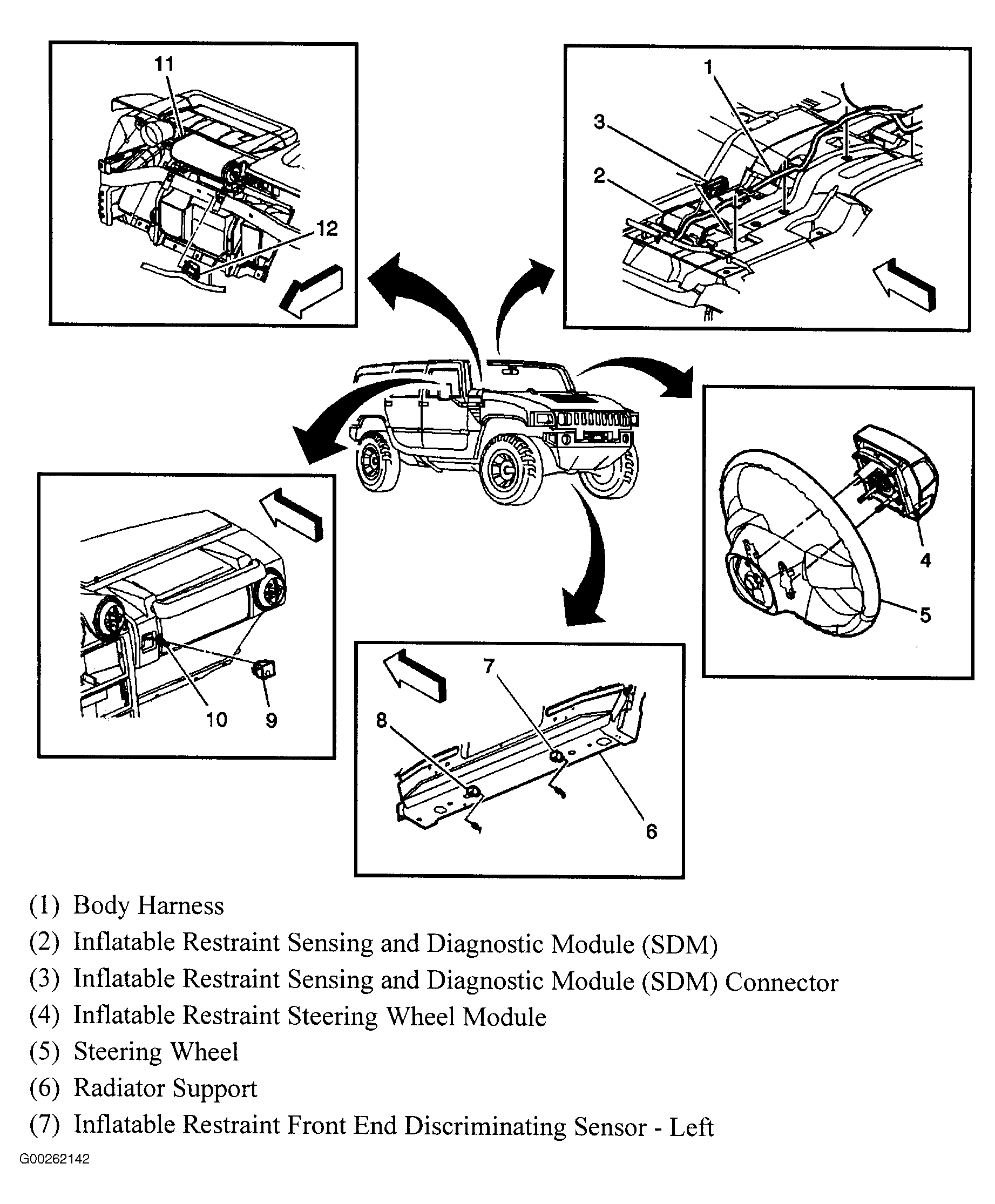 11

12

1

3

2

4

5

10 9

7

8

6

(1) Body Harness
(2) Inflatable Restraint Sensing and Diagnostic Module (SDM)
(3) Inflatable Restraint Sensing and Diagnostic Module (SDM) Connector
(4) Inflatable Restraint Steering Wheel Module
(5) Steering Wheel
(6) Radiator Support
(7) Inflatable Restraint Front End Discriminating Sensor - Left

G00262142