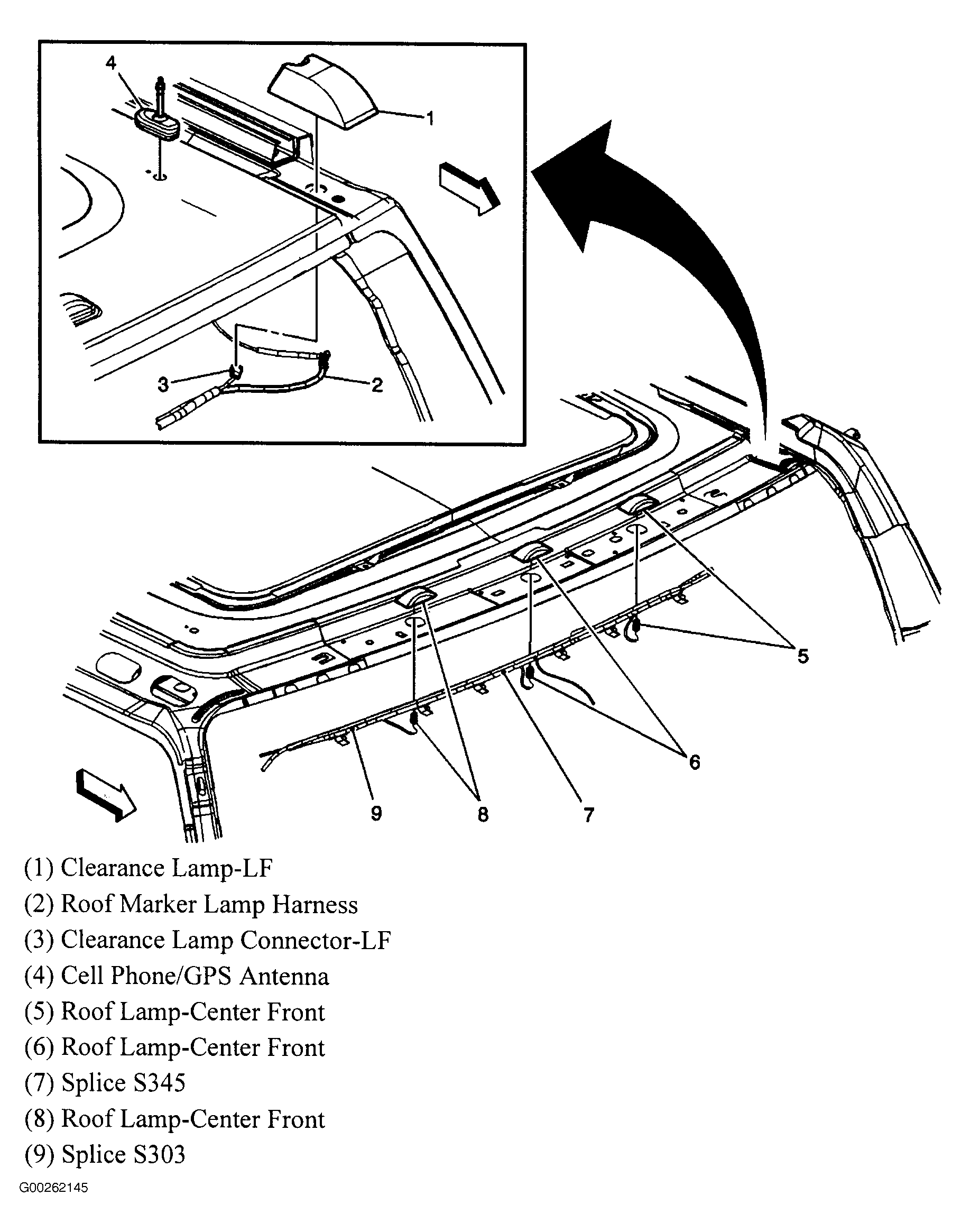 4
1
3
2
5
6
9
8
7

(1) Clearance Lamp-LF
(2) Roof Marker Lamp Harness
(3) Clearance Lamp Connector-LF
(4) Cell Phone/GPS Antenna
(5) Roof Lamp-Center Front
(6) Roof Lamp-Center Front
(7) Splice S345
(8) Roof Lamp-Center Front
(9) Splice S303

G00262145