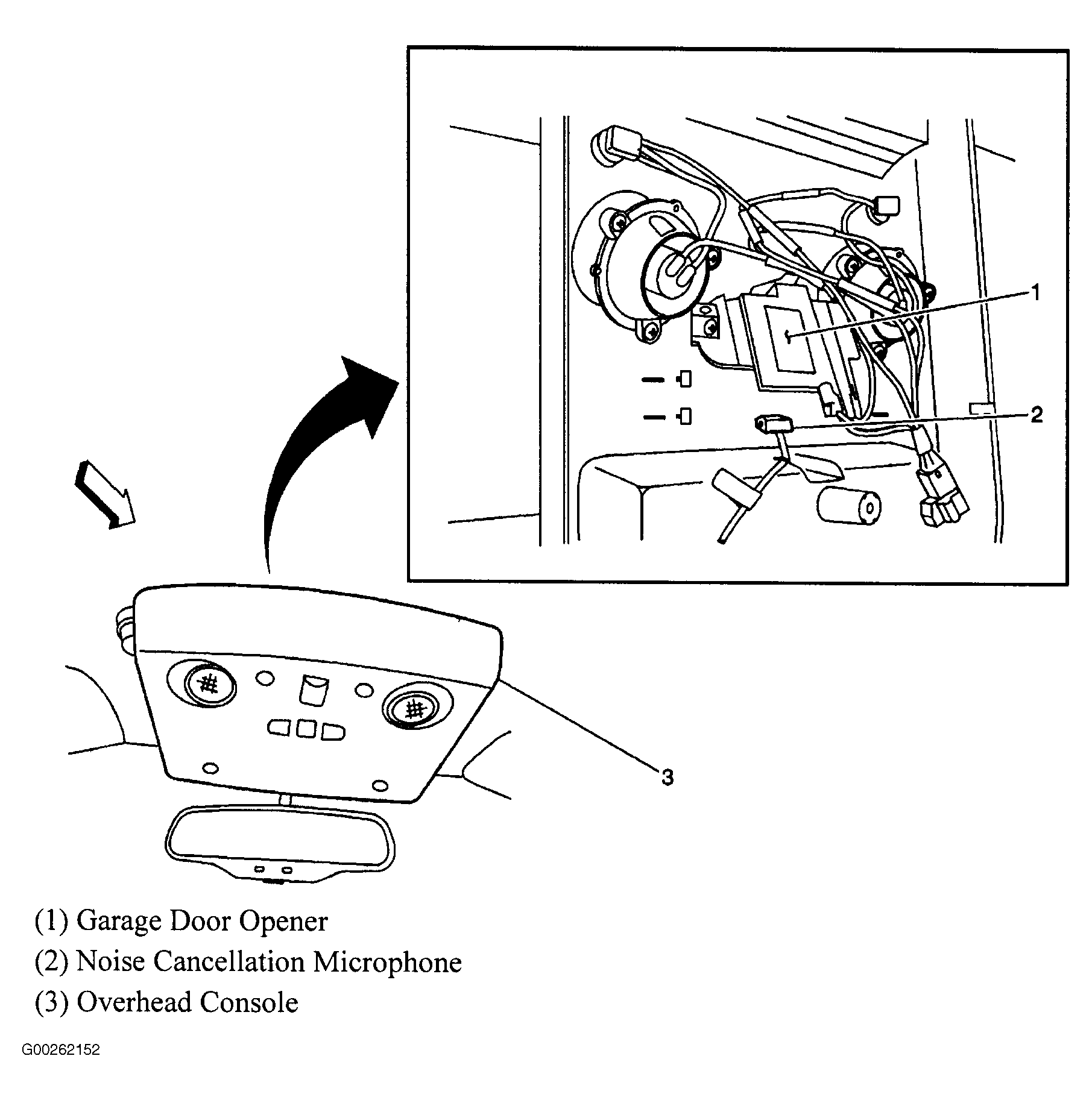 1

2

3

(1) Garage Door Opener
(2) Noise Cancellation Microphone
(3) Overhead Console

G00262152