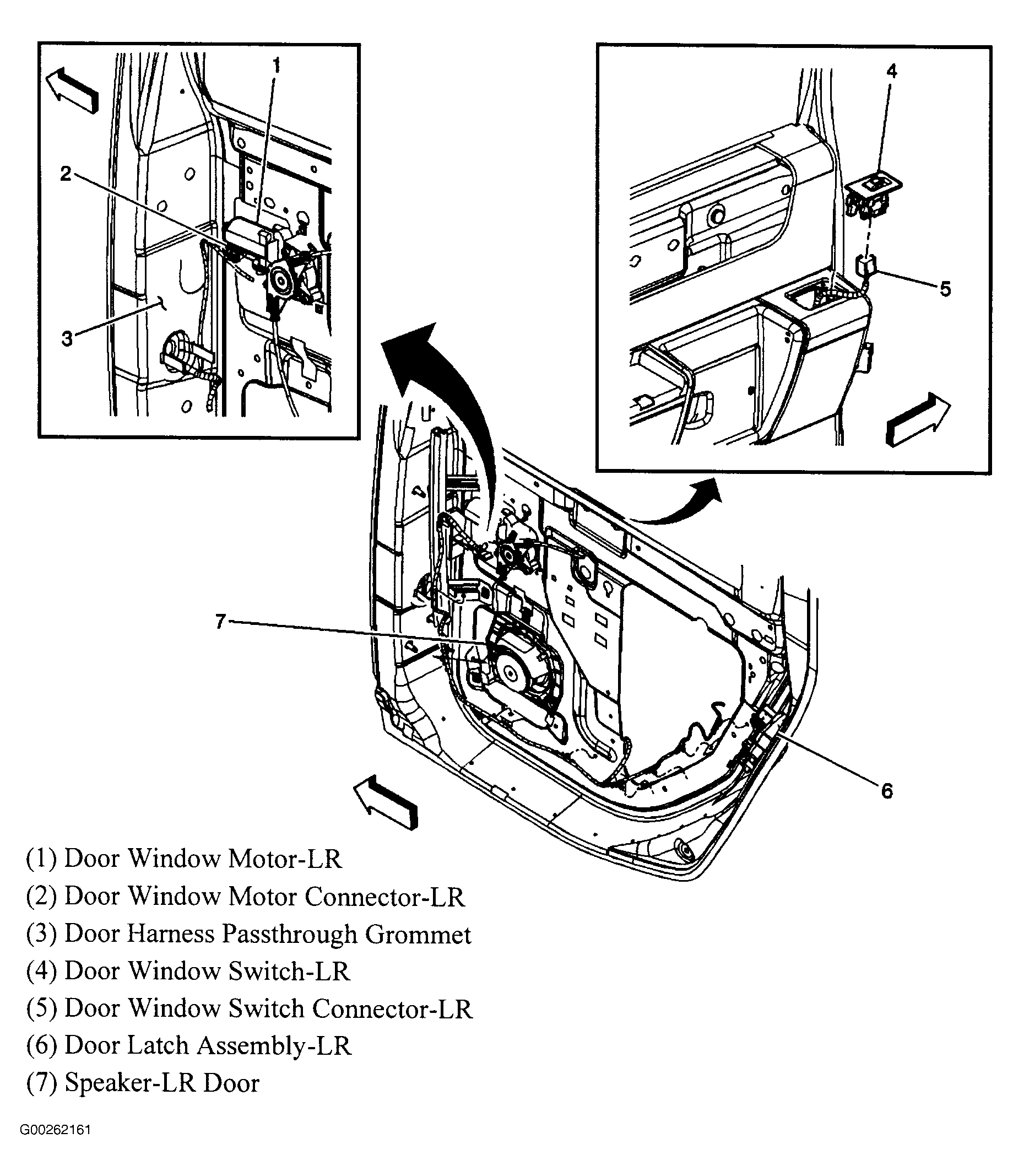 1
2
3
4
5
7
6

(1) Door Window Motor-LR
(2) Door Window Motor Connector-LR
(3) Door Harness Passthrough Grommet
(4) Door Window Switch-LR
(5) Door Window Switch Connector-LR
(6) Door Latch Assembly-LR
(7) Speaker-LR Door

G00262161