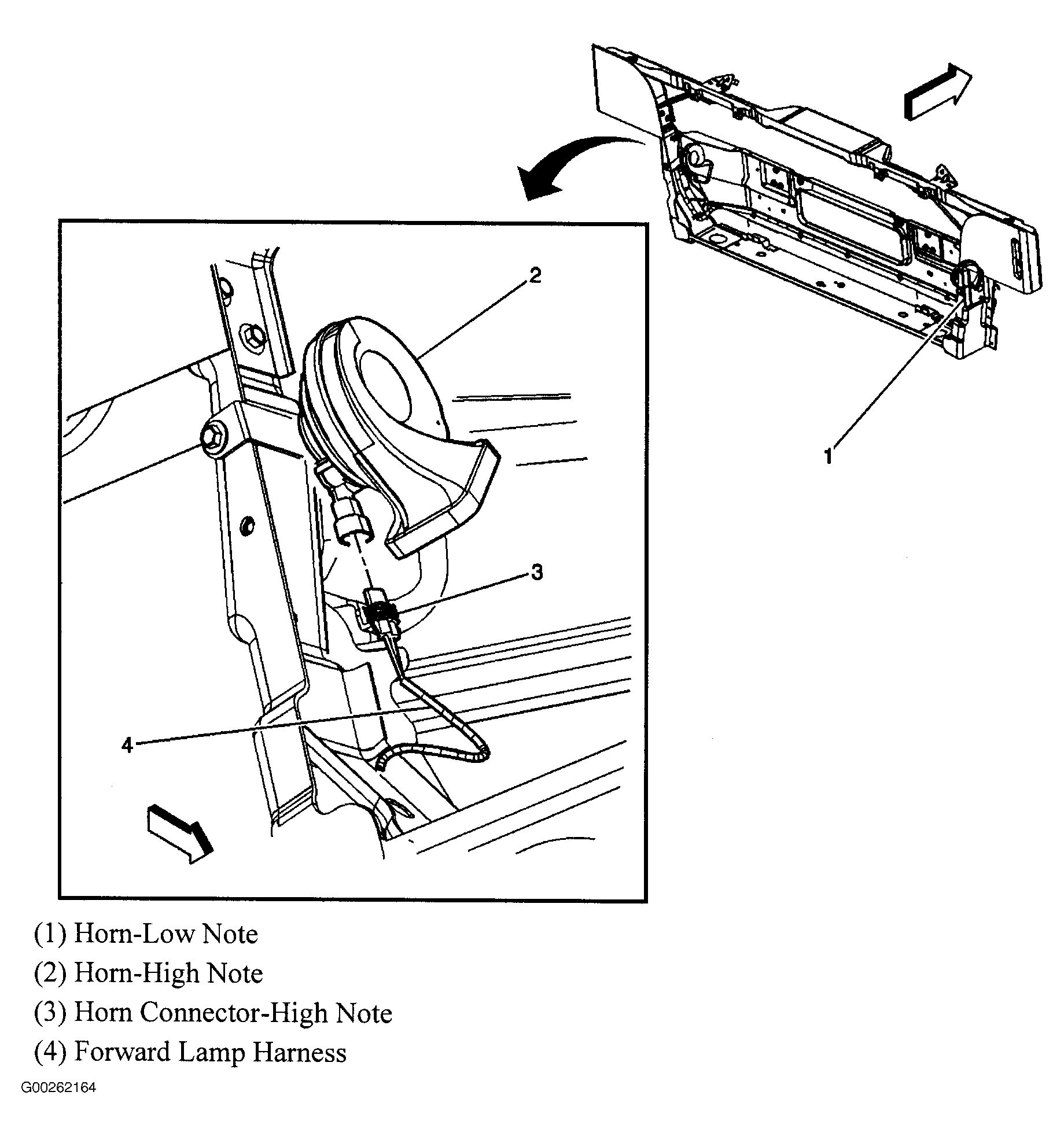 2

1

3

4

(1) Horn-Low Note

(2) Horn-High Note

(3) Horn Connector-High Note

(4) Forward Lamp Harness

G00262164