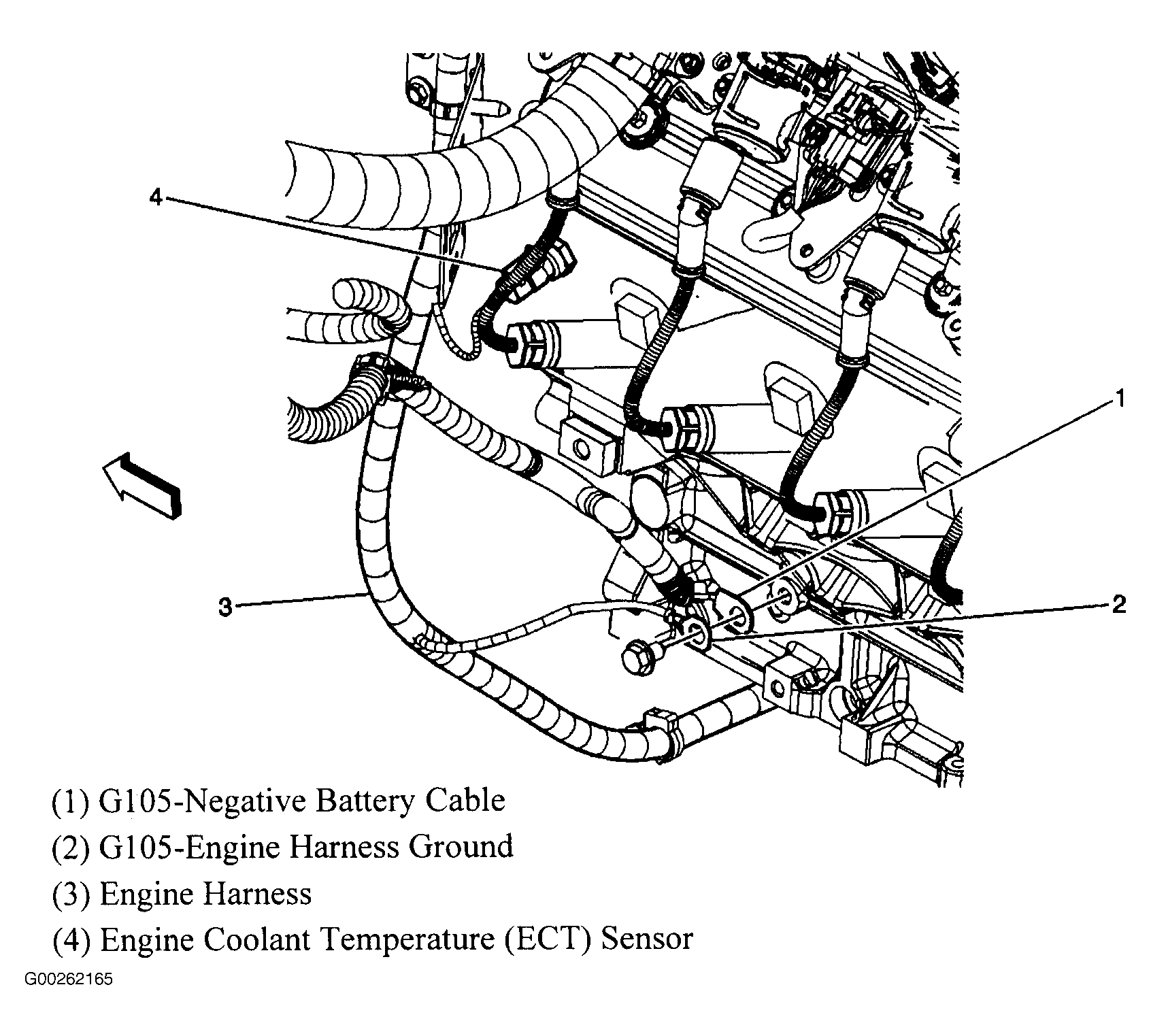 4

1

3

2

(1) G105-Negative Battery Cable

(2) G105-Engine Harness Ground

(3) Engine Harness

(4) Engine Coolant Temperature (ECT) Sensor

G00262165